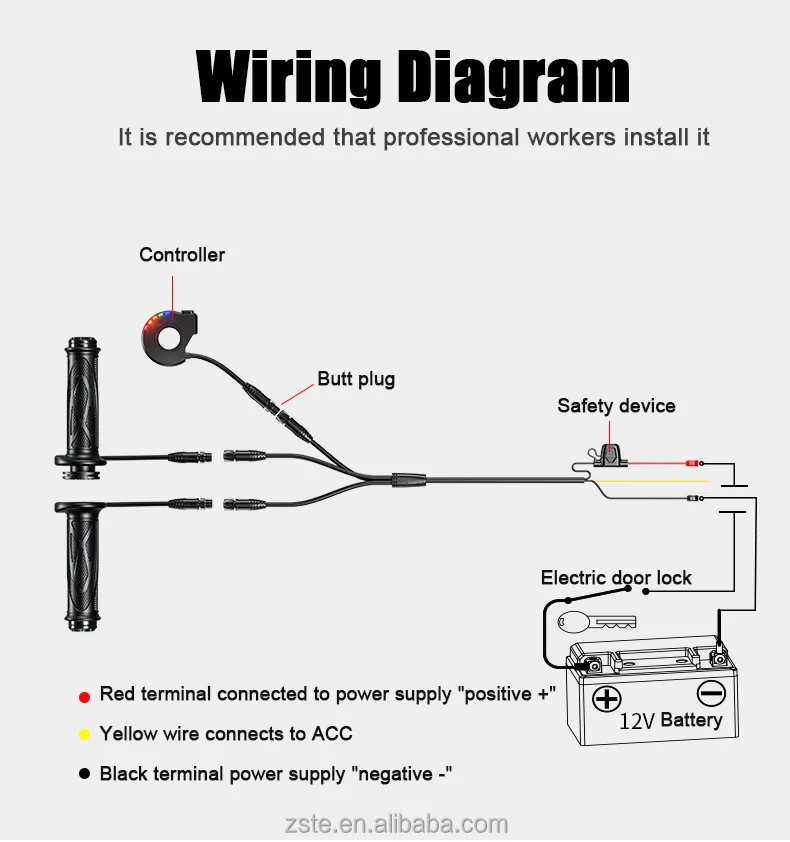 Wiring Diagram

It is recommended that professional workers install it

Controller

Butt plug

Safety device

Electric door lock

12V Battery

Red terminal connected to power supply "positive +"

Yellow wire connects to ACC

Black terminal power supply "negative -"

zste.en.alibaba.com