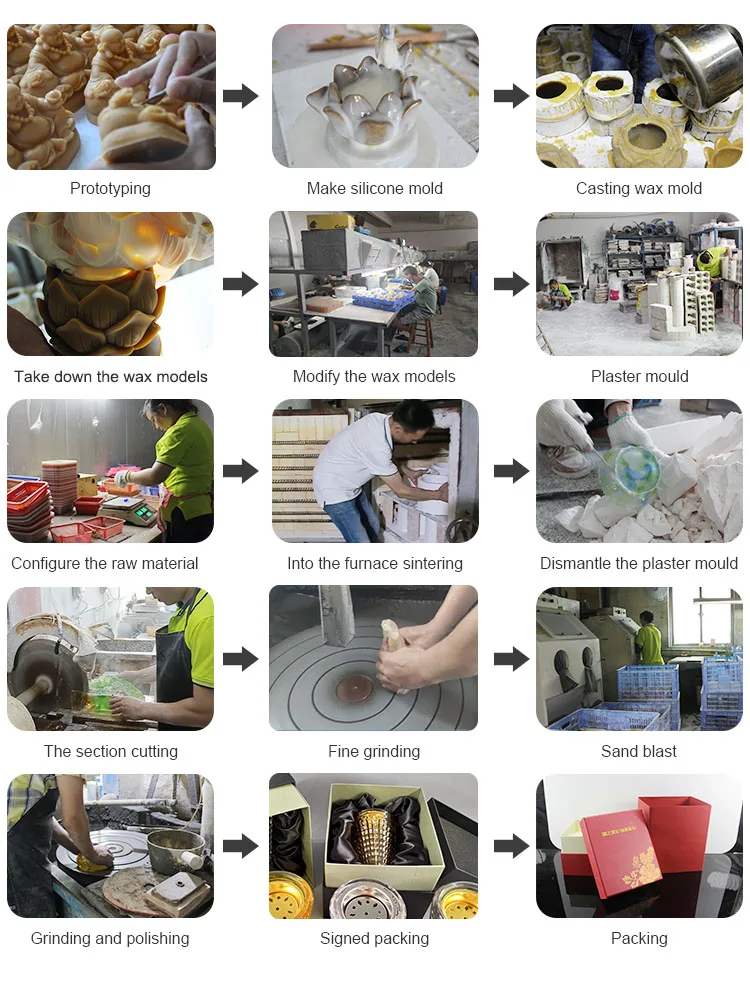 Prototyping

Make silicone mold

Casting wax mold

Take down the wax models

Modify the wax models

Plaster mould

Configure the raw material

Into the furnace sintering

Dismantle the plaster mould

The section cutting

Fine grinding

Sand blast

Grinding and polishing

Signed packing

Packing