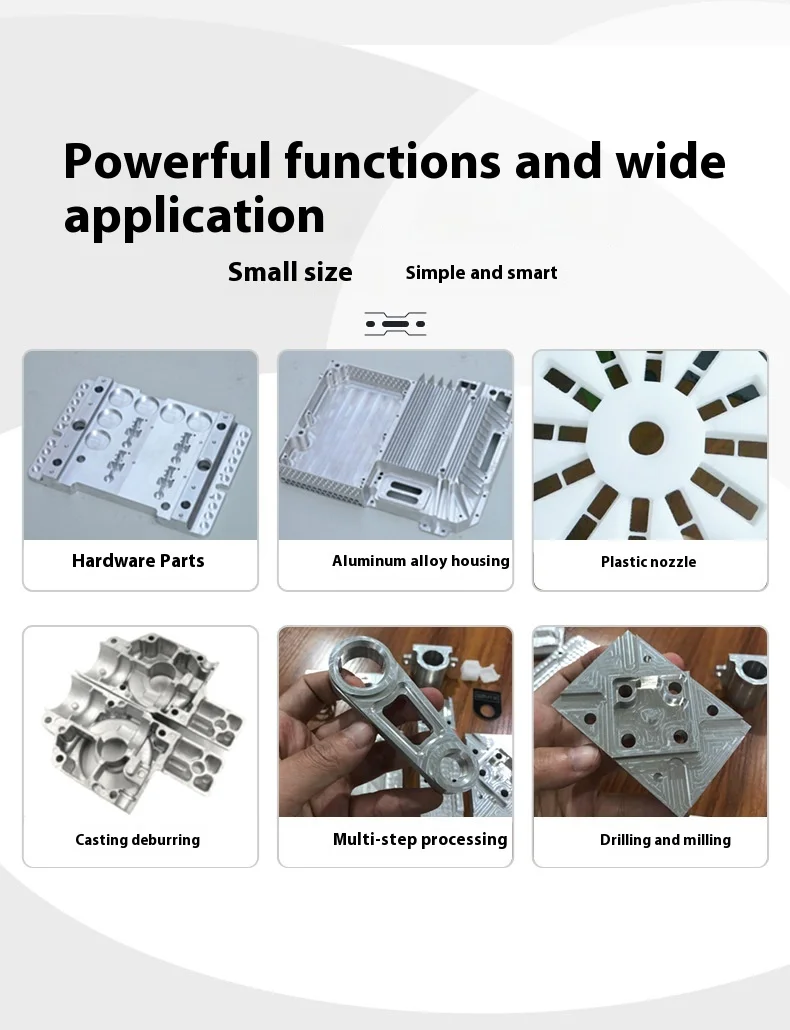 Powerful functions and wide application

Small size Simple and smart

Hardware Parts

Aluminum alloy housing

Plastic nozzle

Casting deburring

Multi-step processing

Drilling and milling