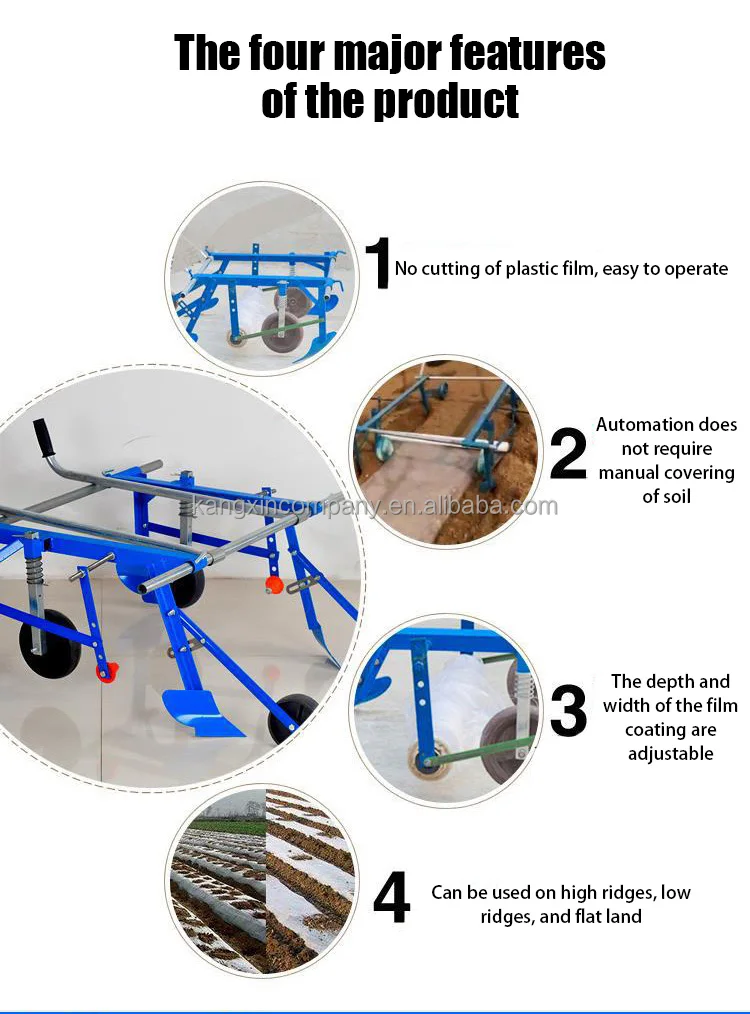 The four major features of the product

1 No cutting of plastic film, easy to operate

2 Automation does not require manual covering of soil

kangxincompany.en.alibaba.com

3 The depth and width of the film coating are adjustable

4 Can be used on high ridges, low ridges, and flat land