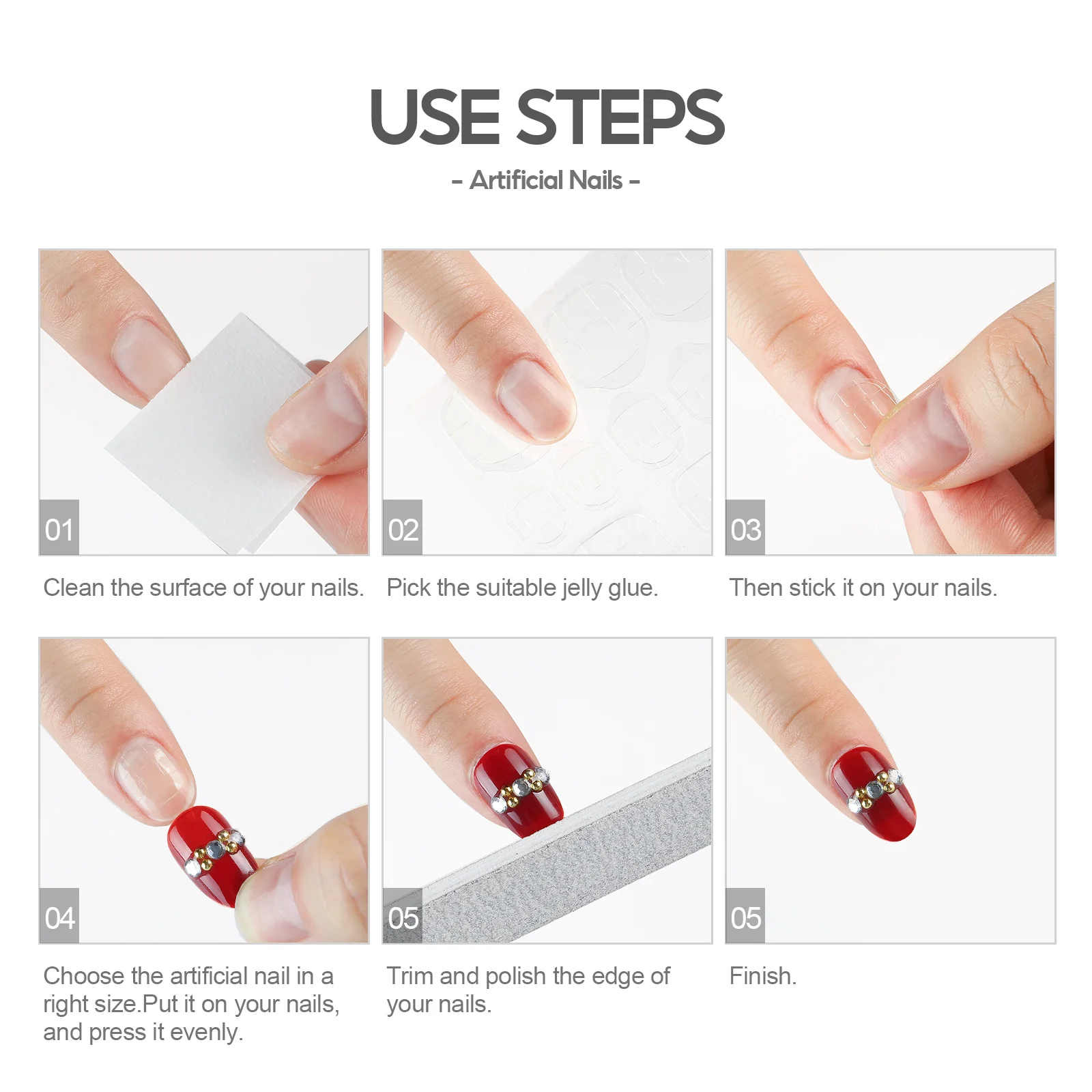 USE STEPS

- Artificial Nails -

01

Clean the surface of your nails.

02

Pick the suitable jelly glue.

03

Then stick it on your nails.

04

Choose the artificial nail in a right size.Put it on your nails, and press it evenly.

05

Trim and polish the edge of your nails.

05

Finish.