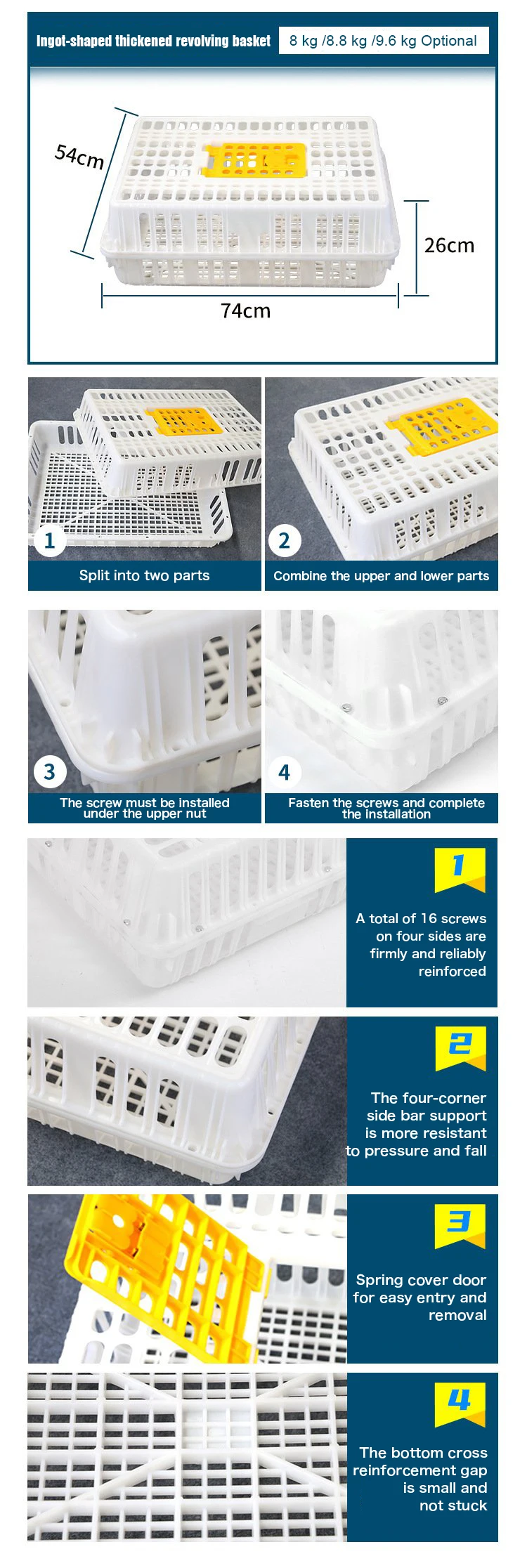 Ingot-shaped thickened revolving basket 8 kg /8.8 kg /9.6 kg Optional

54cm

26cm

74cm

1

Split into two parts

2

Combine the upper and lower parts

3

The screw must be installed under the upper nut

4

Fasten the screws and complete the installation

1

A total of 16 screws on four sides are firmly and reliably reinforced

2

The four-corner side bar support is more resistant to pressure and fall

3

Spring cover door for easy entry and removal

4

The bottom cross reinforcement gap is small and not stuck