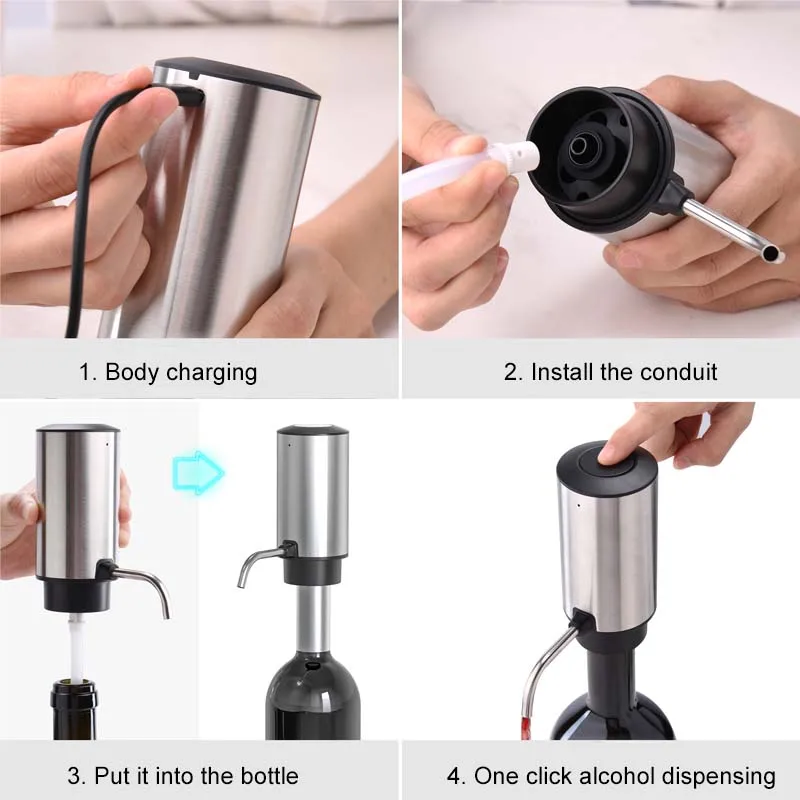 1. Body charging

2. Install the conduit

3. Put it into the bottle

4. One click alcohol dispensing