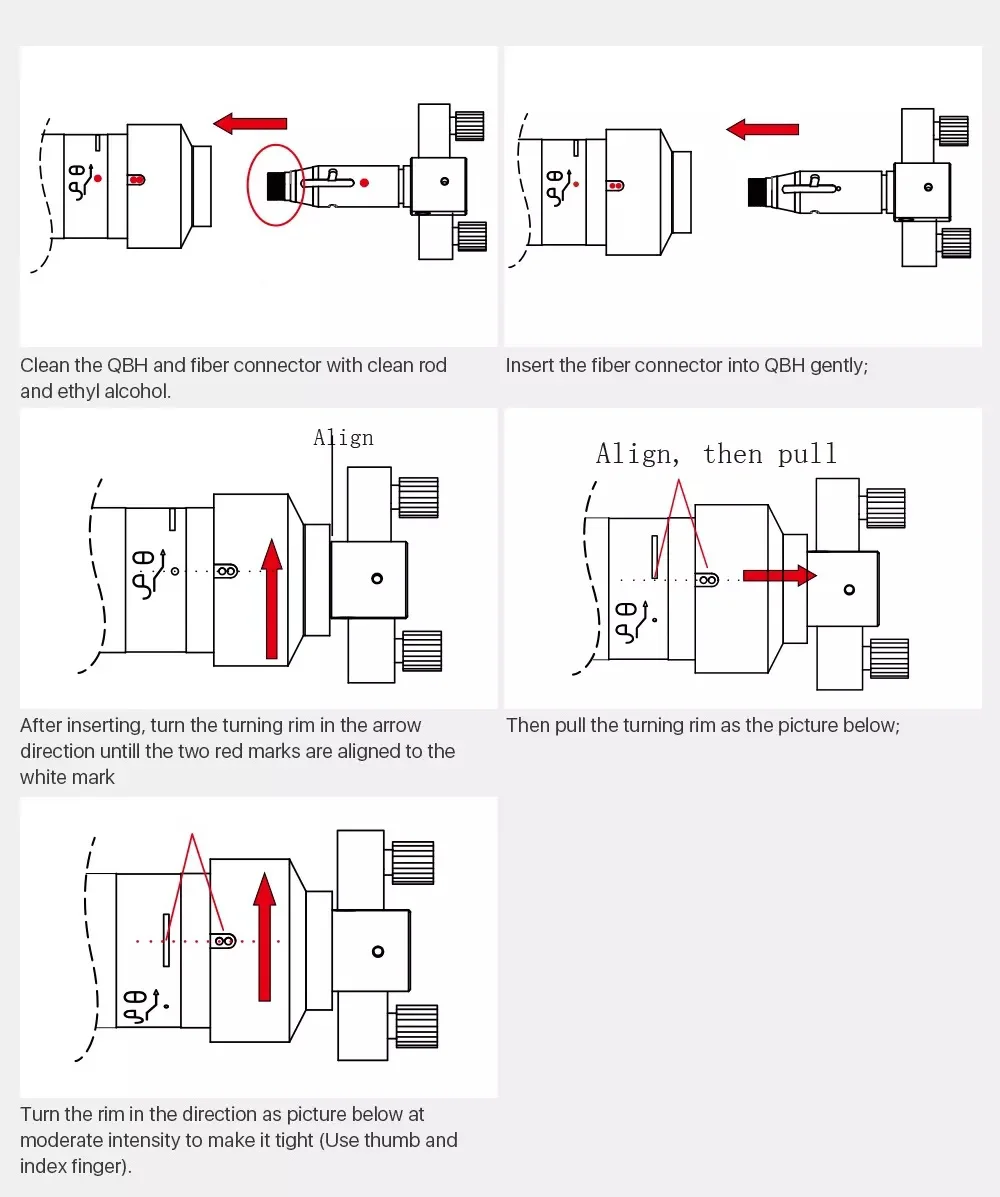 Clean the QBH and fiber connector with clean rod and ethyl alcohol.

Insert the fiber connector into QBH gently;

Align

After inserting, turn the turning rim in the arrow direction untill the two red marks are aligned to the white mark

Align, then pull

Then pull the turning rim as the picture below;

Turn the rim in the direction as picture below at moderate intensity to make it tight (Use thumb and index finger).