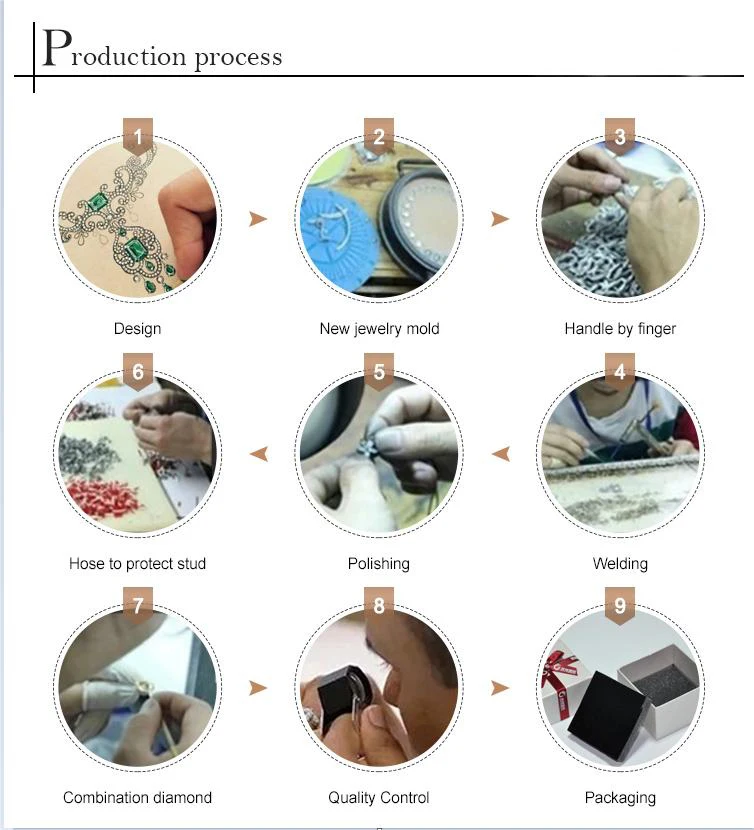 Production process

1
Design

2
New jewelry mold

3
Handle by finger

6
Hose to protect stud

5
Polishing

4
Welding

7
Combination diamond

8
Quality Control

9
Packaging