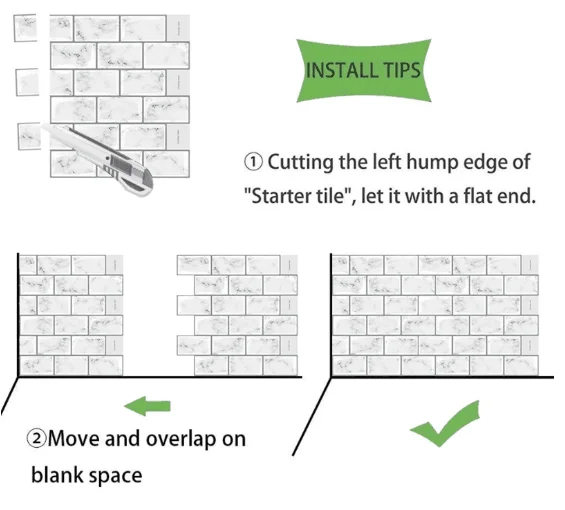 INSTALL TIPS

① Cutting the left hump edge of "Starter tile", let it with a flat end.

②Move and overlap on blank space