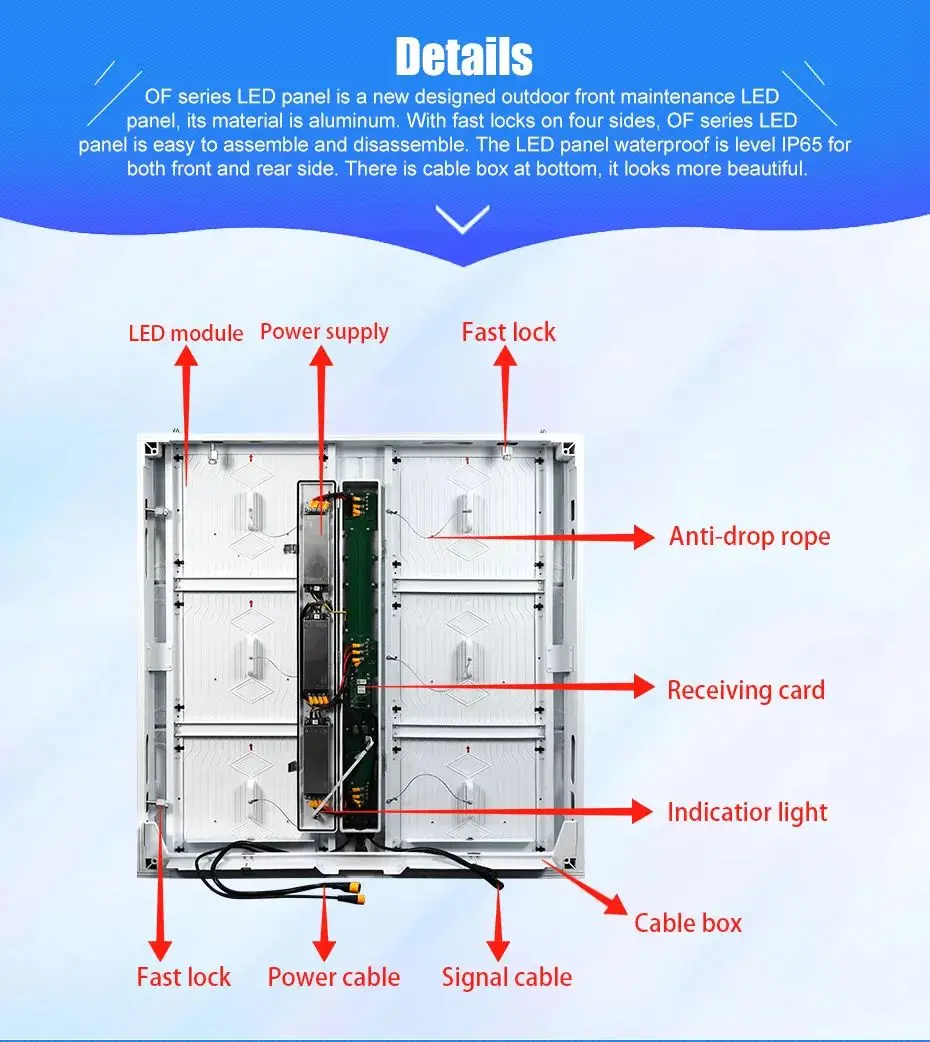 Details

OF series LED panel is a new designed outdoor front maintenance LED panel, its material is aluminum. With fast locks on four sides, OF series LED panel is easy to assemble and disassemble. The LED panel waterproof is level IP65 for both front and rear side. There is cable box at bottom, it looks more beautiful.

LED module
Power supply
Fast lock
Anti-drop rope
Receiving card
Indicatior light
Cable box
Fast lock
Power cable
Signal cable