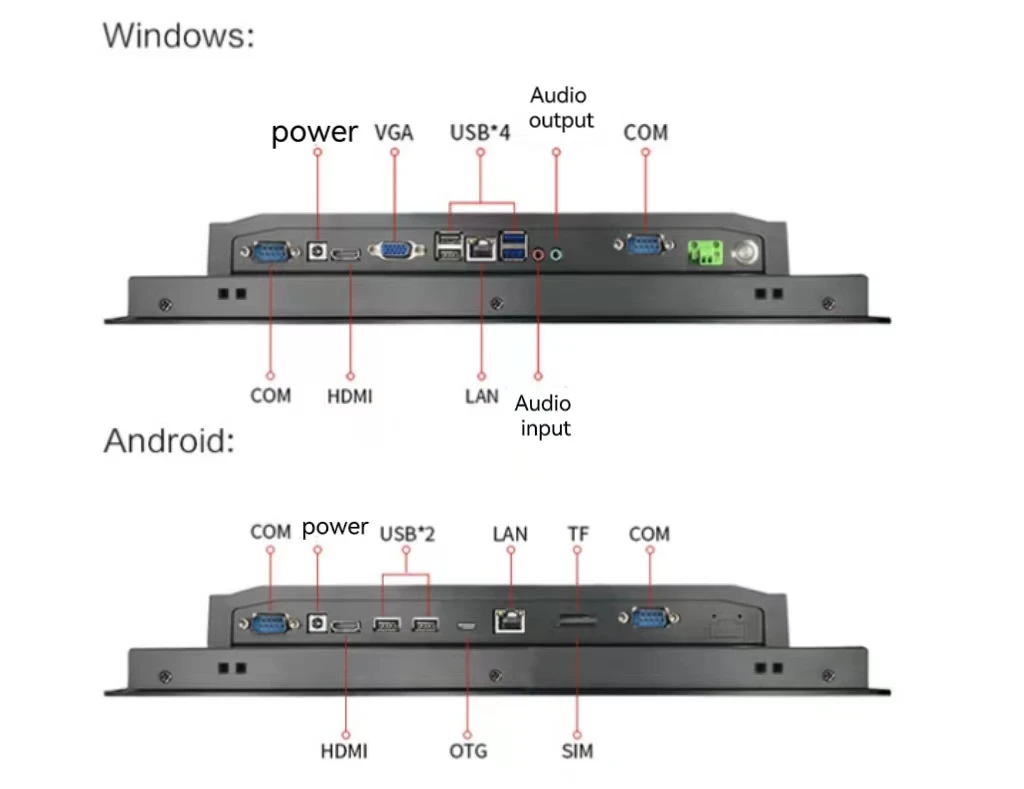 Windows:

power VGA USB*4 Audio output COM

COM HDMI LAN Audio input

Android:

COM power USB*2 LAN TF COM

HDMI OTG SIM