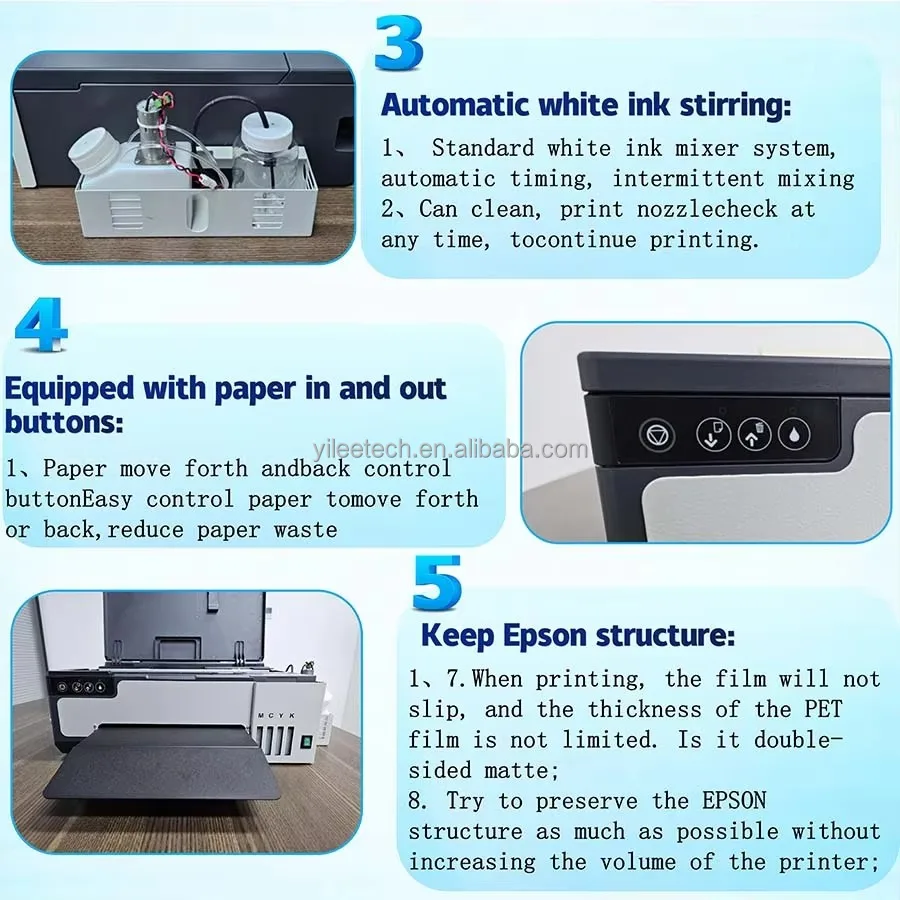 3

Automatic white ink stirring:

1、 Standard white ink mixer system, automatic timing, intermittent mixing
2、Can clean, print nozzlecheck at any time, tocontinue printing.

4

Equipped with paper in and out buttons:

1、Paper move forth andback control buttonEasy control paper tomove forth or back,reduce paper waste

yileetech.en.alibaba.com

5

Keep Epson structure:

1、7.When printing, the film will not slip, and the thickness of the PET film is not limited. Is it double-sided matte;
8. Try to preserve the EPSON structure as much as possible without increasing the volume of the printer;

M C Y K