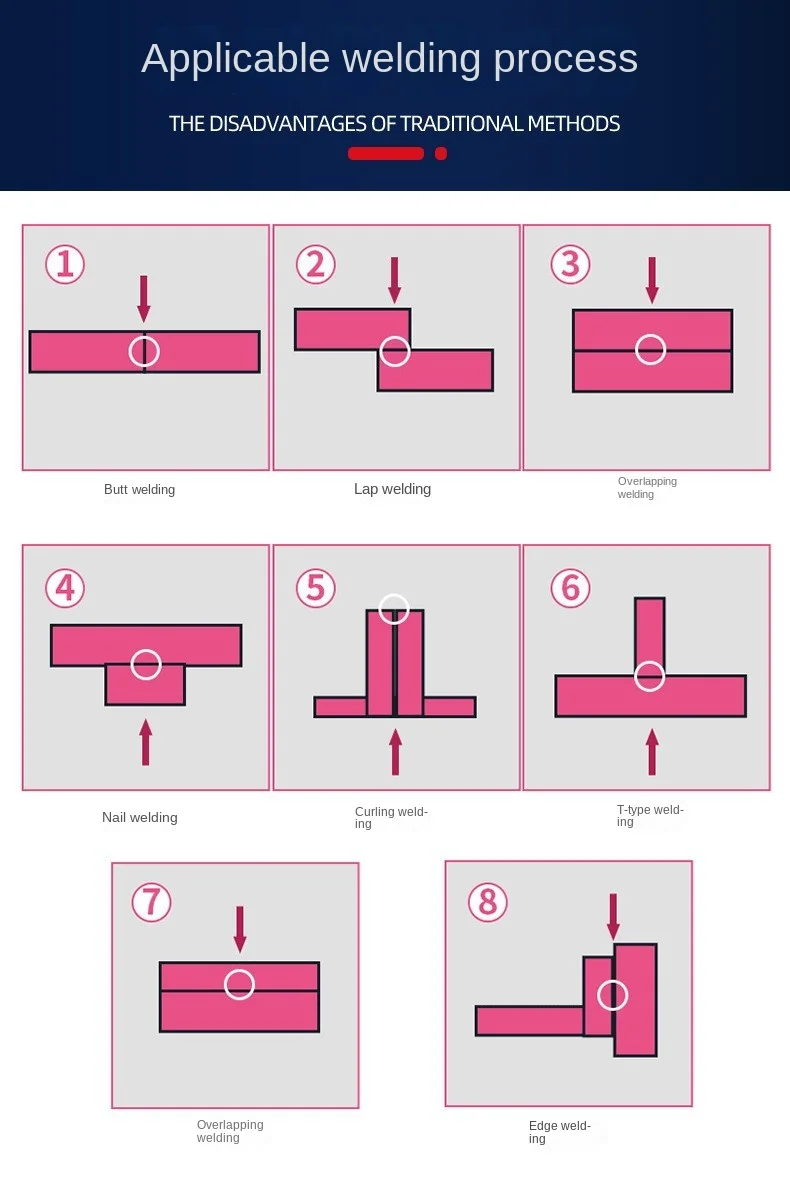 Applicable welding process

THE DISADVANTAGES OF TRADITIONAL METHODS

①

Butt welding

②

Lap welding

③

Overlapping welding

④

Nail welding

⑤

Curling welding

⑥

T-type welding

⑦

Overlapping welding

⑧

Edge welding