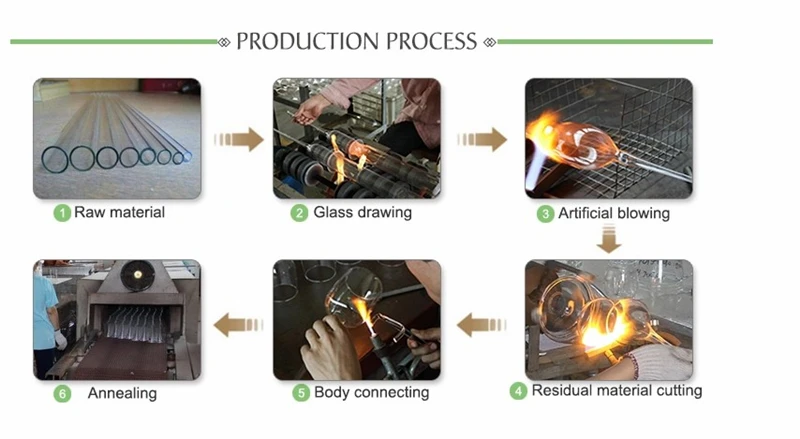 PRODUCTION PROCESS

1 Raw material

2 Glass drawing

3 Artificial blowing

4 Residual material cutting

5 Body connecting

6 Annealing