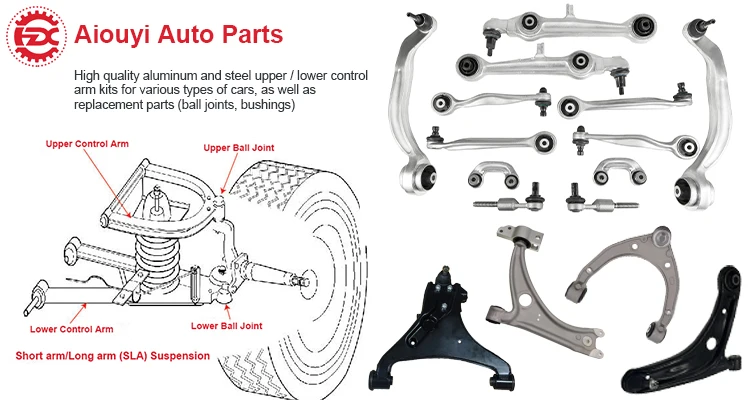 Aiouyi Auto Parts

High quality aluminum and steel upper / lower control arm kits for various types of cars, as well as replacement parts (ball joints, bushings)

Upper Control Arm

Upper Ball Joint

Lower Control Arm

Lower Ball Joint

Short arm/Long arm (SLA) Suspension