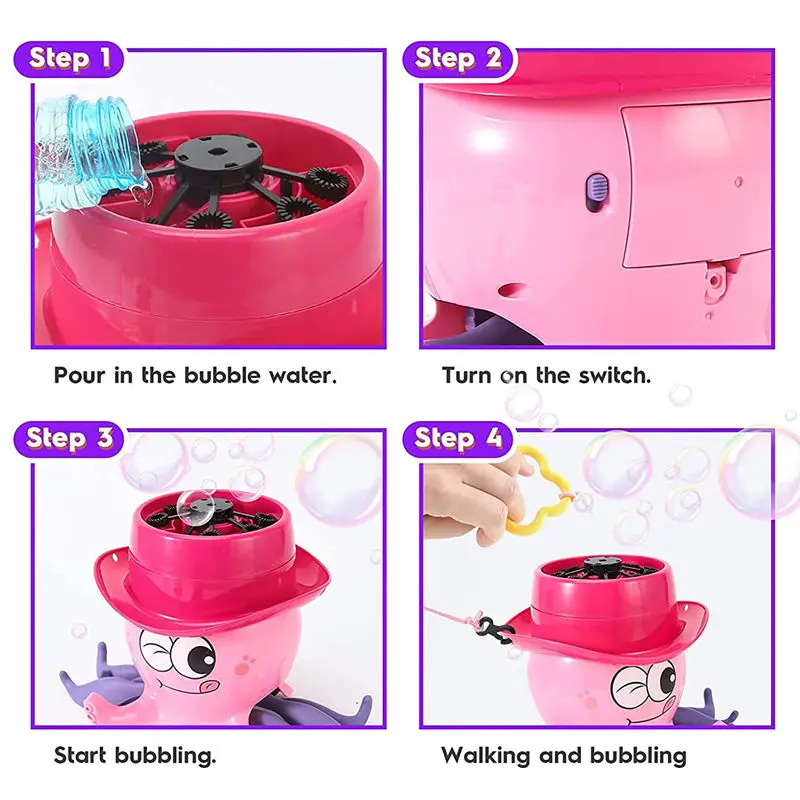 Step 1

Pour in the bubble water.

Step 2

Turn on the switch.

Step 3

Start bubbling.

Step 4

Walking and bubbling