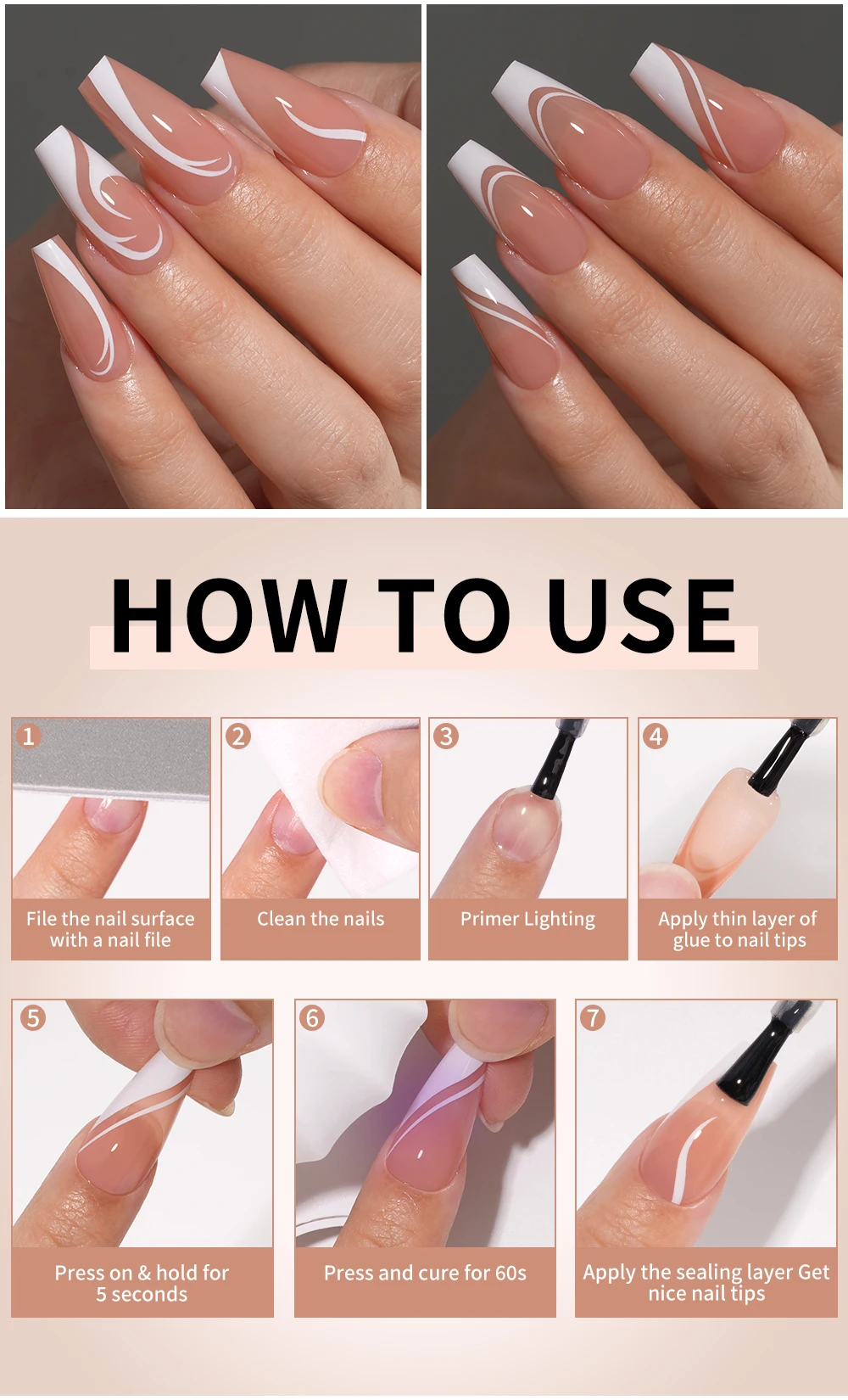 HOW TO USE

1
File the nail surface with a nail file

2
Clean the nails

3
Primer Lighting

4
Apply thin layer of glue to nail tips

5
Press on & hold for 5 seconds

6
Press and cure for 60s

7
Apply the sealing layer Get nice nail tips