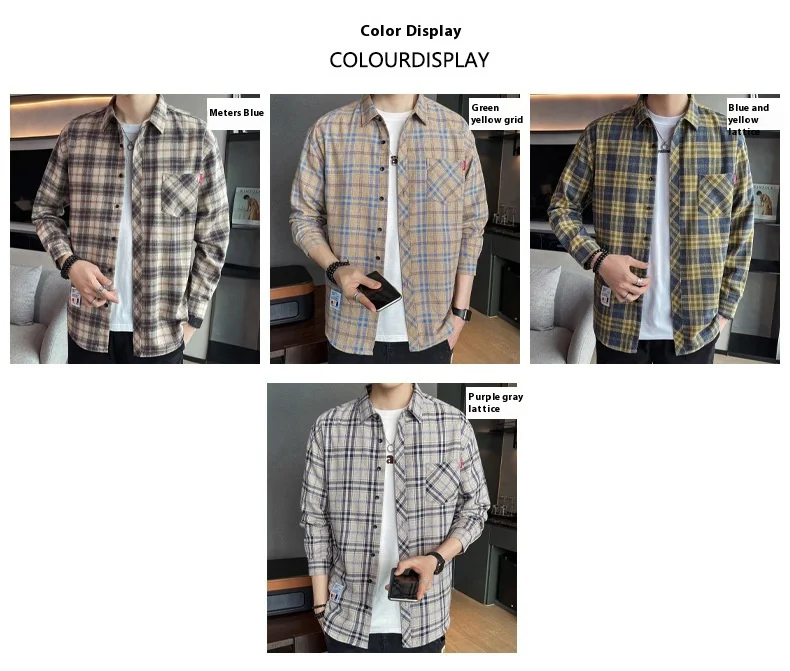 Color Display
COLOURDISPLAY

Meters Blue

Green yellow grid

Blue and yellow lattice

Purple gray lattice