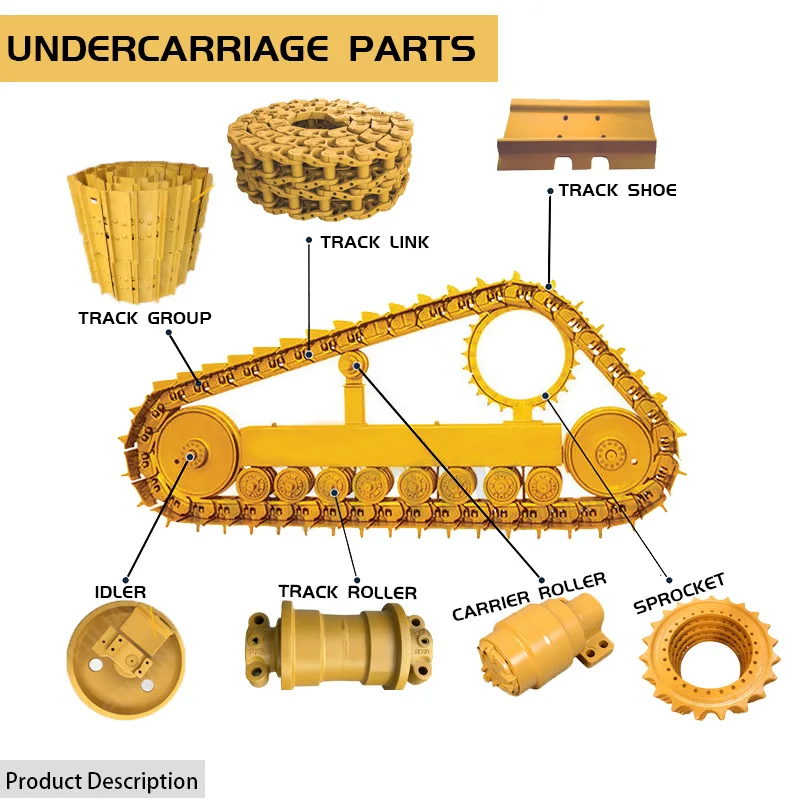 UNDERCARRIAGE PARTS

TRACK SHOE

TRACK LINK

TRACK GROUP

IDLER

TRACK ROLLER

CARRIER ROLLER

SPROCKET

Product Description