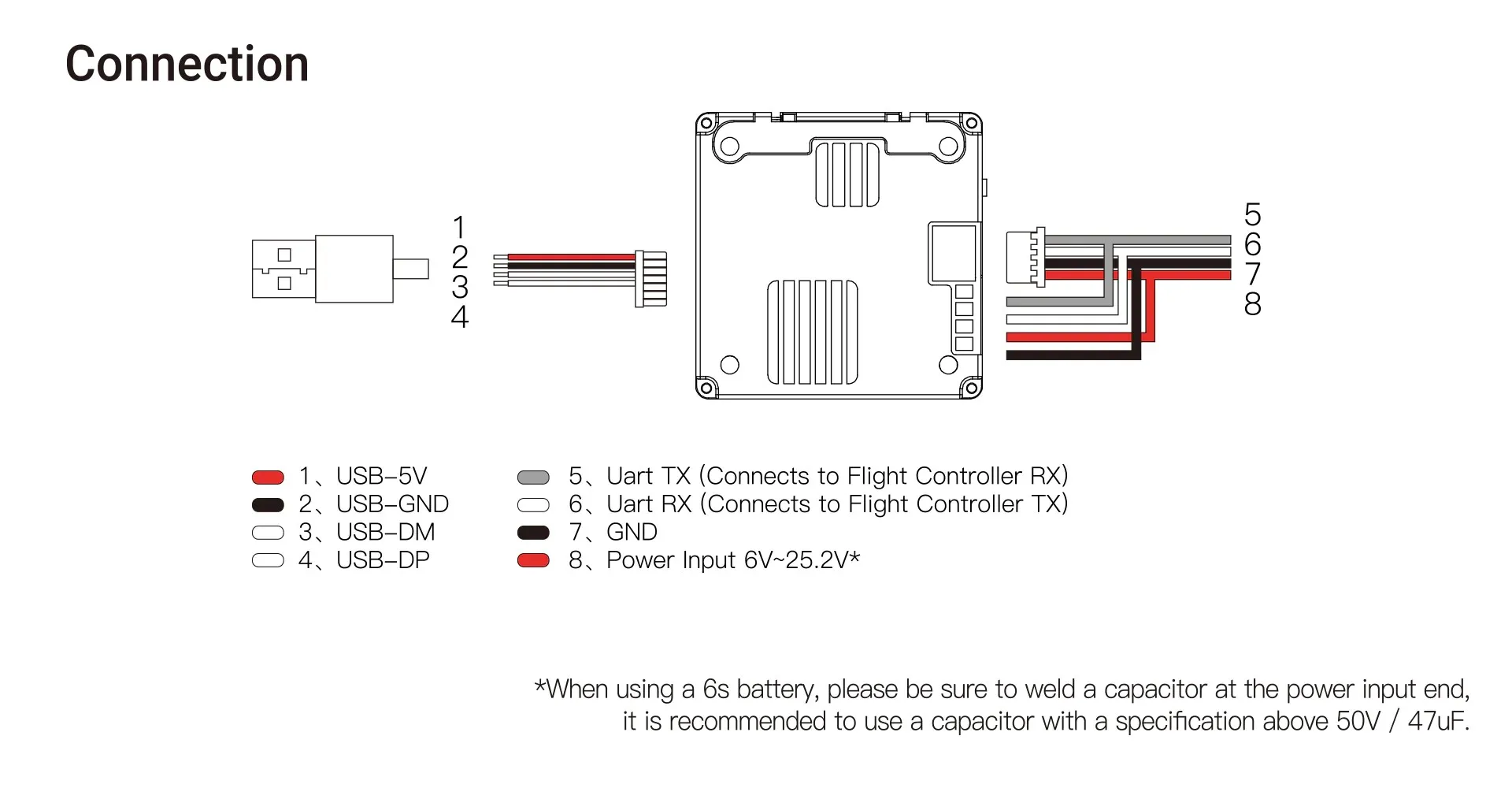 Connection

1
2
3
4

5
6
7
8

1、USB-5V
2、USB-GND
3、USB-DM
4、USB-DP

5、Uart TX (Connects to Flight Controller RX)
6、Uart RX (Connects to Flight Controller TX)
7、GND
8、Power Input 6V~25.2V*

*When using a 6s battery, please be sure to weld a capacitor at the power input end, it is recommended to use a capacitor with a specification above 50V / 47uF.