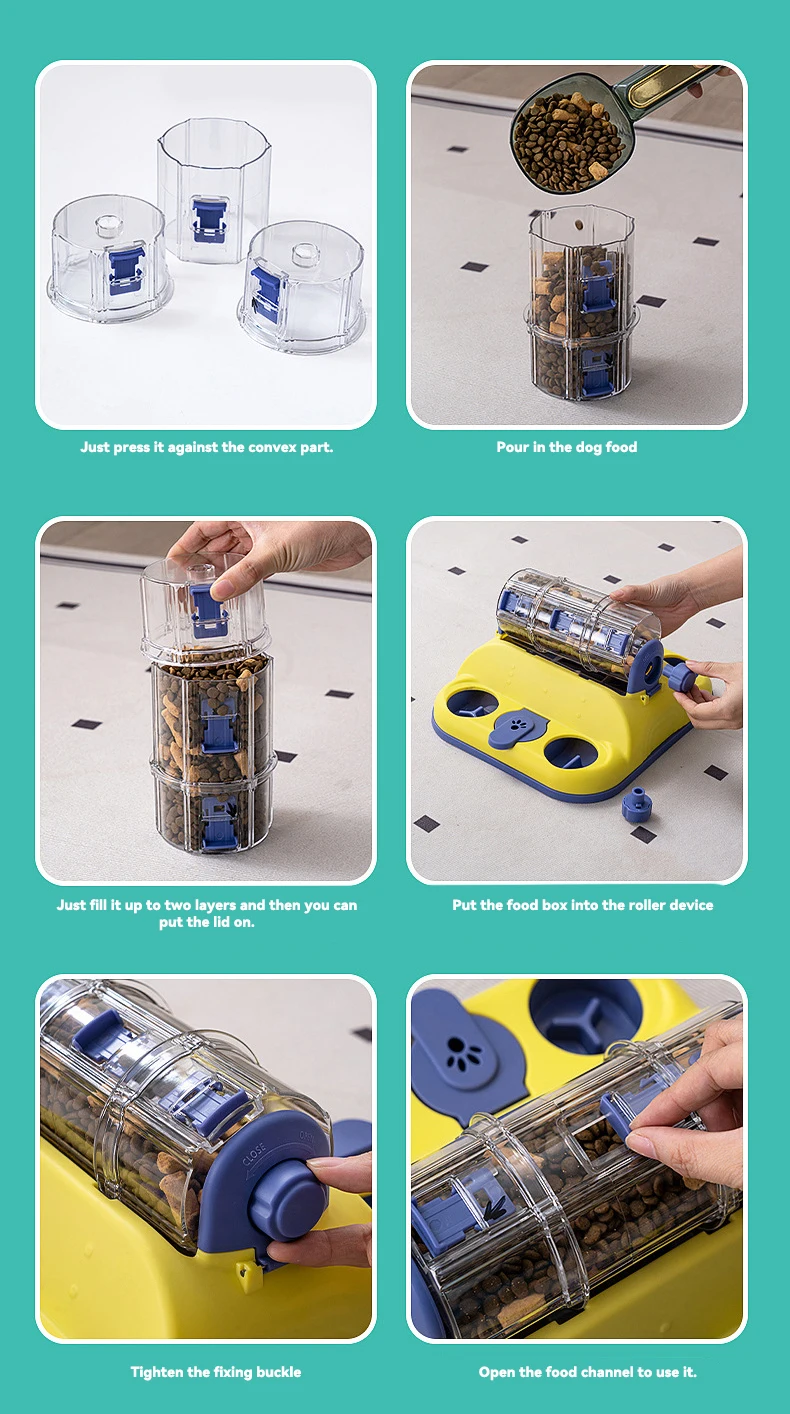 Just press it against the convex part.

Pour in the dog food

Just fill it up to two layers and then you can put the lid on.

Put the food box into the roller device

CLOSE

Tighten the fixing buckle

Open the food channel to use it.