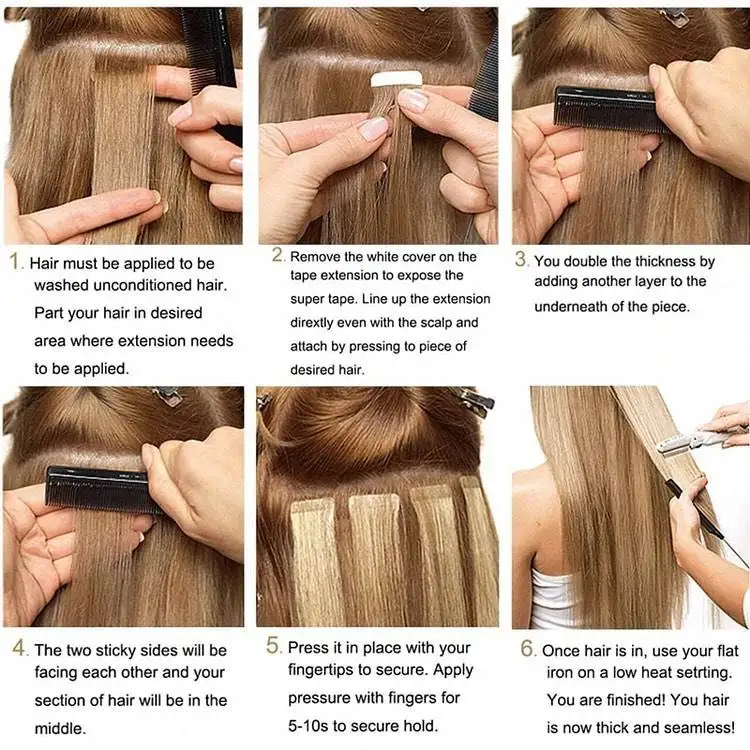 1. Hair must be applied to be washed unconditioned hair. Part your hair in desired area where extension needs to be applied.

2. Remove the white cover on the tape extension to expose the super tape. Line up the extension dirextly even with the scalp and attach by pressing to piece of desired hair.

3. You double the thickness by adding another layer to the underneath of the piece.

4. The two sticky sides will be facing each other and your section of hair will be in the middle.

5. Press it in place with your fingertips to secure. Apply pressure with fingers for 5-10s to secure hold.

6. Once hair is in, use your flat iron on a low heat setrting. You are finished! You hair is now thick and seamless!