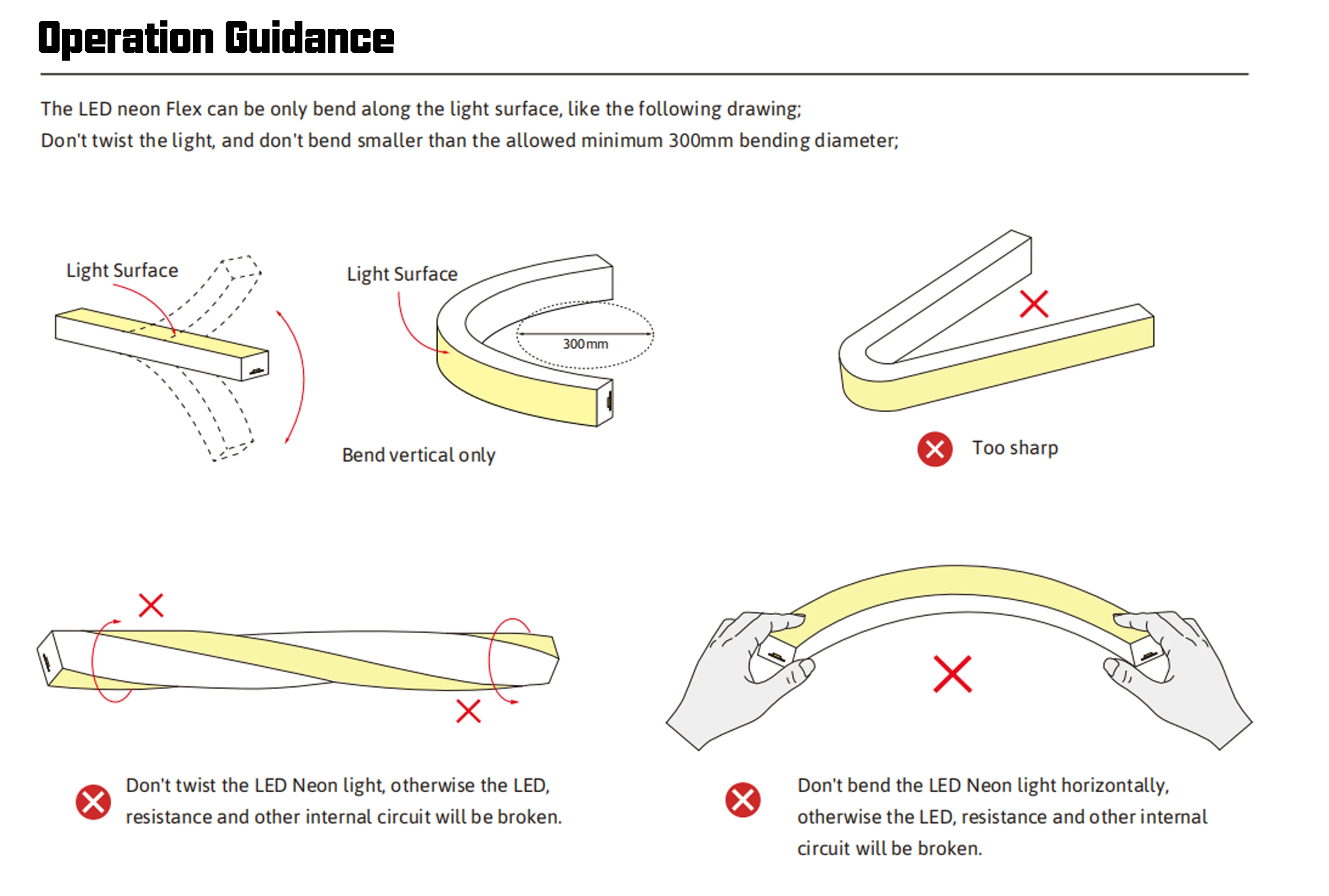 Operation Guidance

The LED neon Flex can be only bend along the light surface, like the following drawing;
Don't twist the light, and don't bend smaller than the allowed minimum 300mm bending diameter;

Light Surface

Light Surface

300mm

Bend vertical only

Too sharp

Don't twist the LED Neon light, otherwise the LED, resistance and other internal circuit will be broken.

Don't bend the LED Neon light horizontally, otherwise the LED, resistance and other internal circuit will be broken.