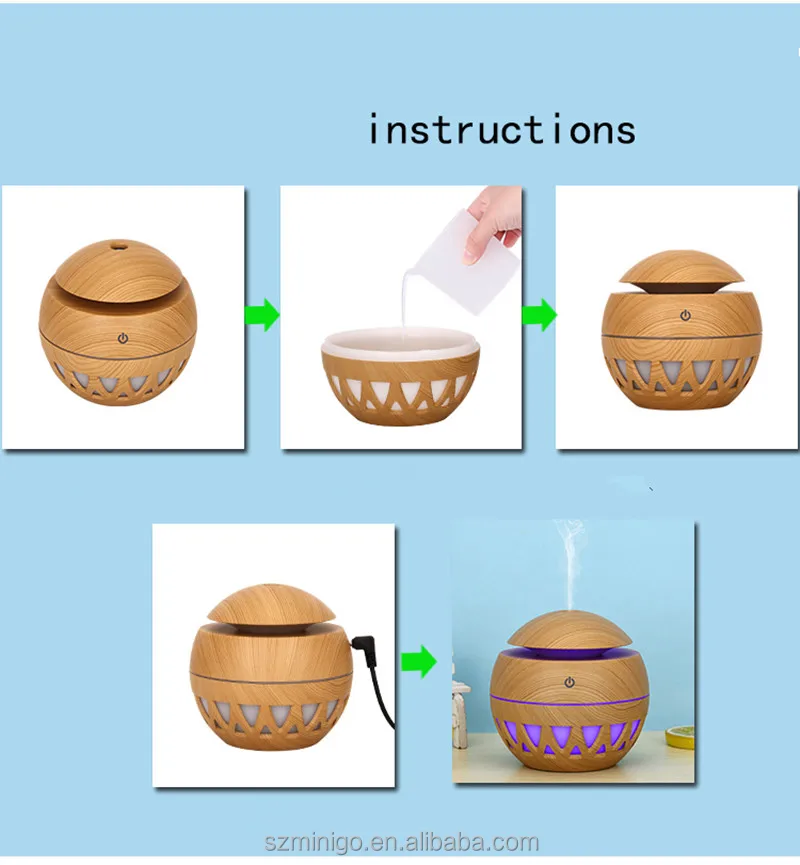 instructions

szminigo.en.alibaba.com