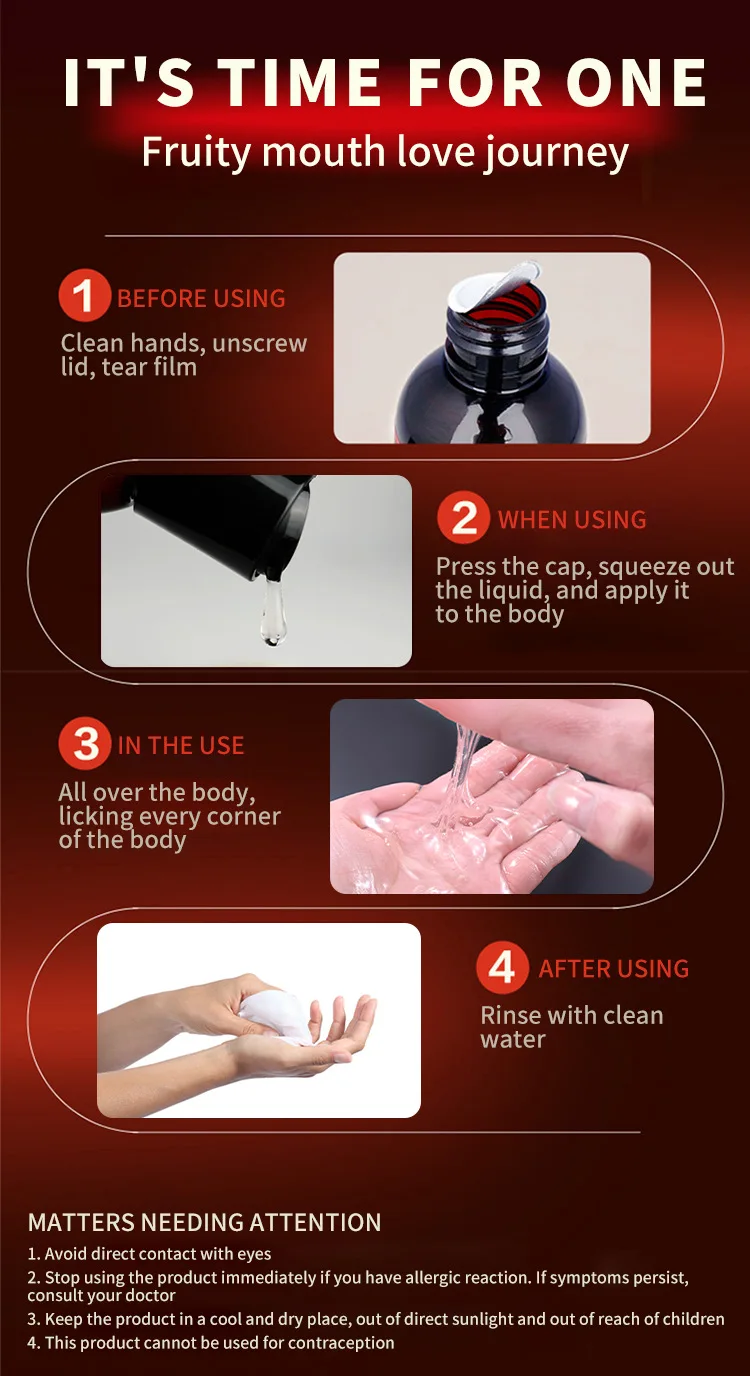 IT'S TIME FOR ONE
Fruity mouth love journey

1 BEFORE USING
Clean hands, unscrew lid, tear film

2 WHEN USING
Press the cap, squeeze out the liquid, and apply it to the body

3 IN THE USE
All over the body, licking every corner of the body

4 AFTER USING
Rinse with clean water

MATTERS NEEDING ATTENTION
1. Avoid direct contact with eyes
2. Stop using the product immediately if you have allergic reaction. If symptoms persist, consult your doctor
3. Keep the product in a cool and dry place, out of direct sunlight and out of reach of children
4. This product cannot be used for contraception