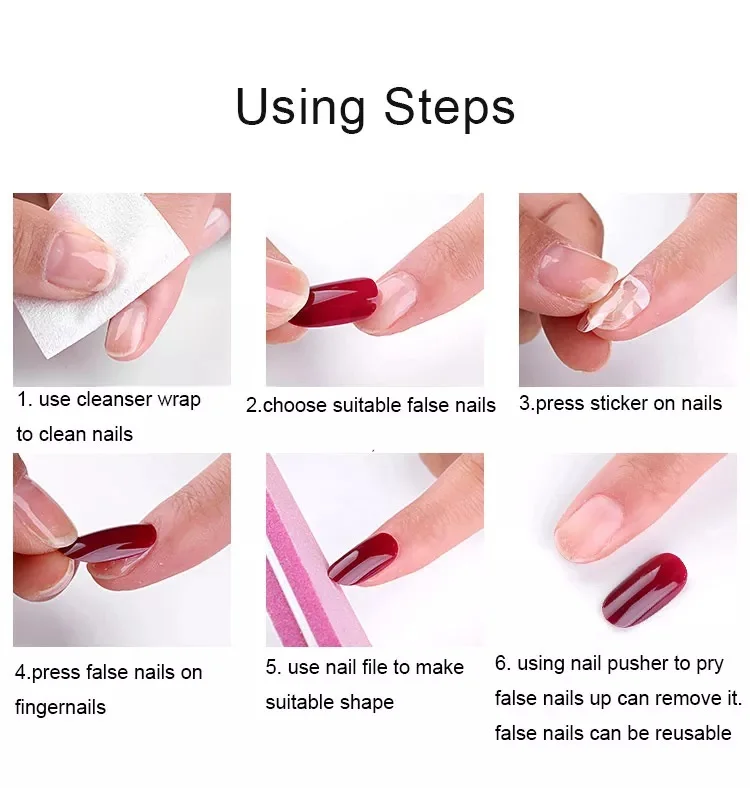 Using Steps

1. use cleanser wrap to clean nails

2.choose suitable false nails

3.press sticker on nails

4.press false nails on fingernails

5. use nail file to make suitable shape

6. using nail pusher to pry false nails up can remove it. false nails can be reusable