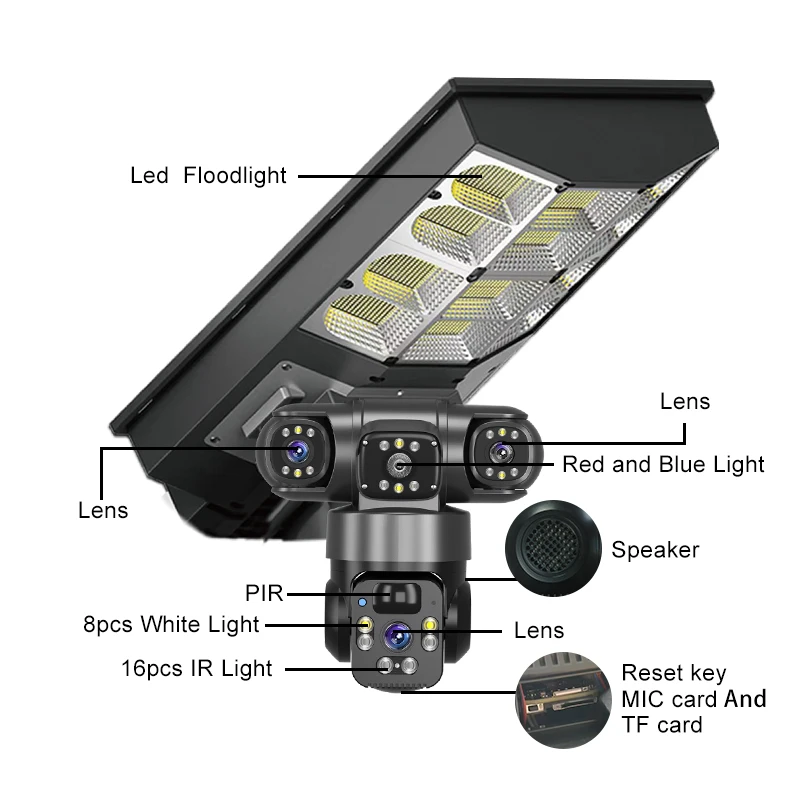 Led Floodlight

Lens

Red and Blue Light

Lens

Speaker

PIR

8pcs White Light

Lens

16pcs IR Light

Reset key
MIC card And
TF card