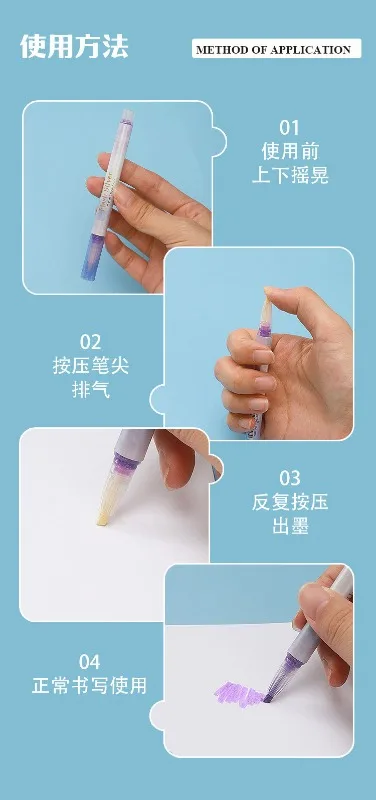 使用方法

METHOD OF APPLICATION

01
使用前
上下摇晃

02
按压笔尖
排气

03
反复按压
出墨

04
正常书写使用