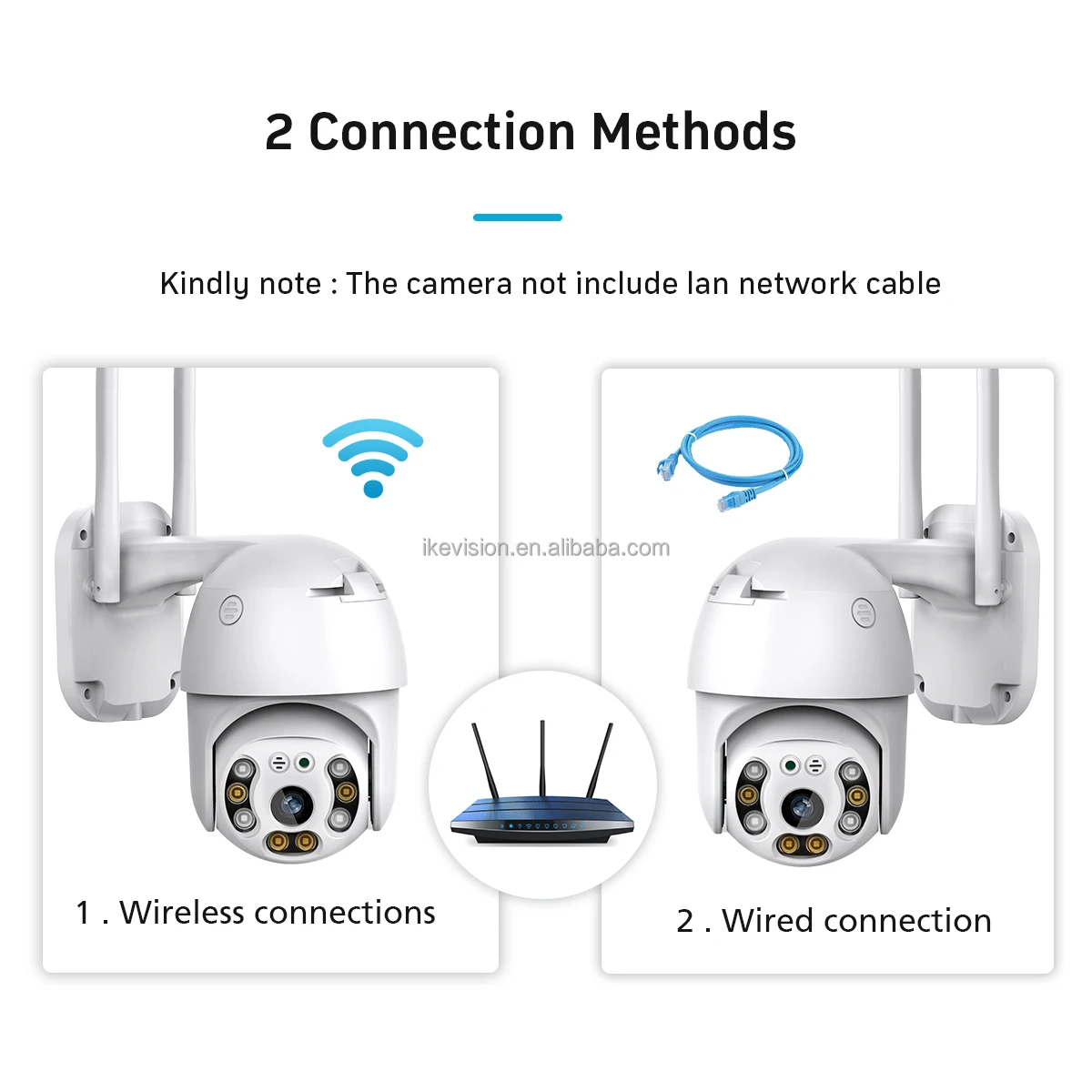 2 Connection Methods

Kindly note : The camera not include lan network cable

ikevision.en.alibaba.com

1 . Wireless connections

2 . Wired connection