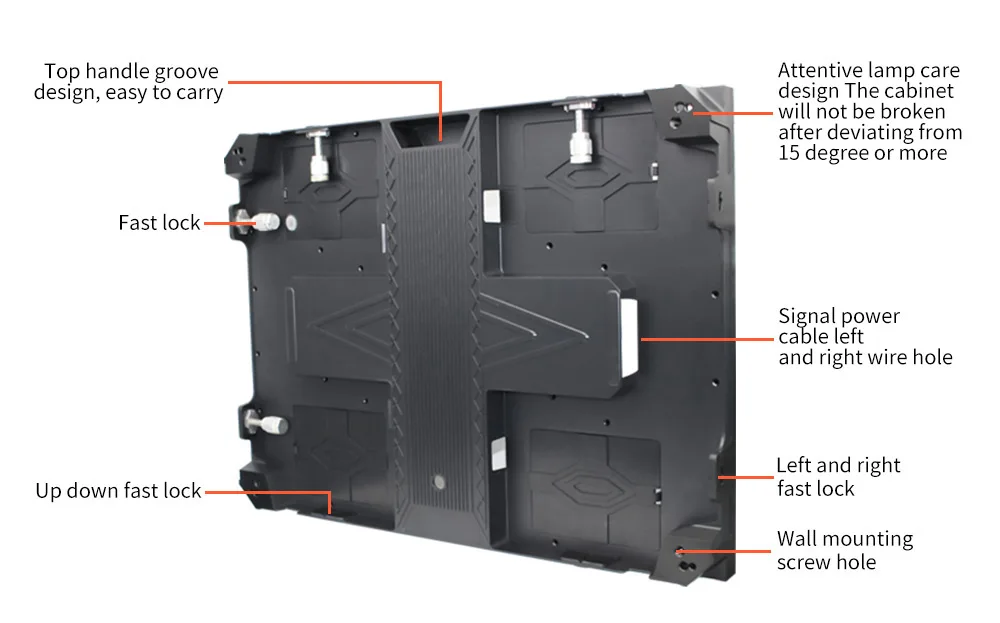 Top handle groove design, easy to carry

Fast lock

Up down fast lock

Attentive lamp care design The cabinet will not be broken after deviating from 15 degree or more

Signal power cable left and right wire hole

Left and right fast lock

Wall mounting screw hole