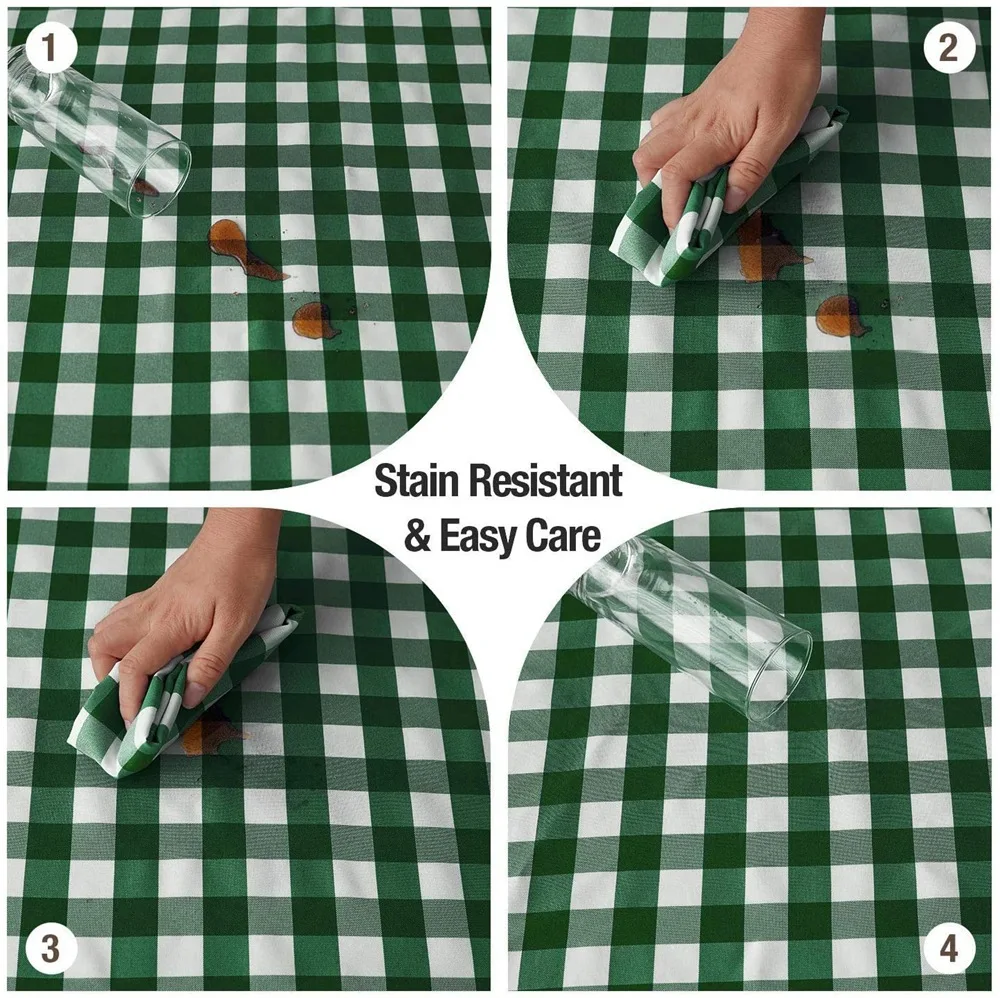 1

2

Stain Resistant & Easy Care

3

4