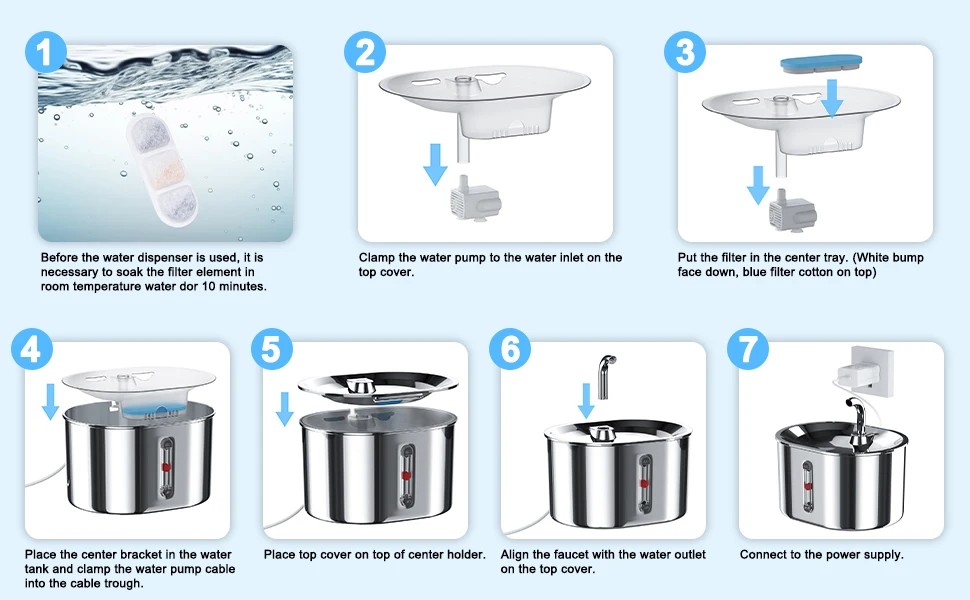 1

Before the water dispenser is used, it is necessary to soak the filter element in room temperature water dor 10 minutes.

2

Clamp the water pump to the water inlet on the top cover.

3

Put the filter in the center tray. (White bump face down, blue filter cotton on top)

4

Place the center bracket in the water tank and clamp the water pump cable into the cable trough.

5

Place top cover on top of center holder.

6

Align the faucet with the water outlet on the top cover.

7

Connect to the power supply.