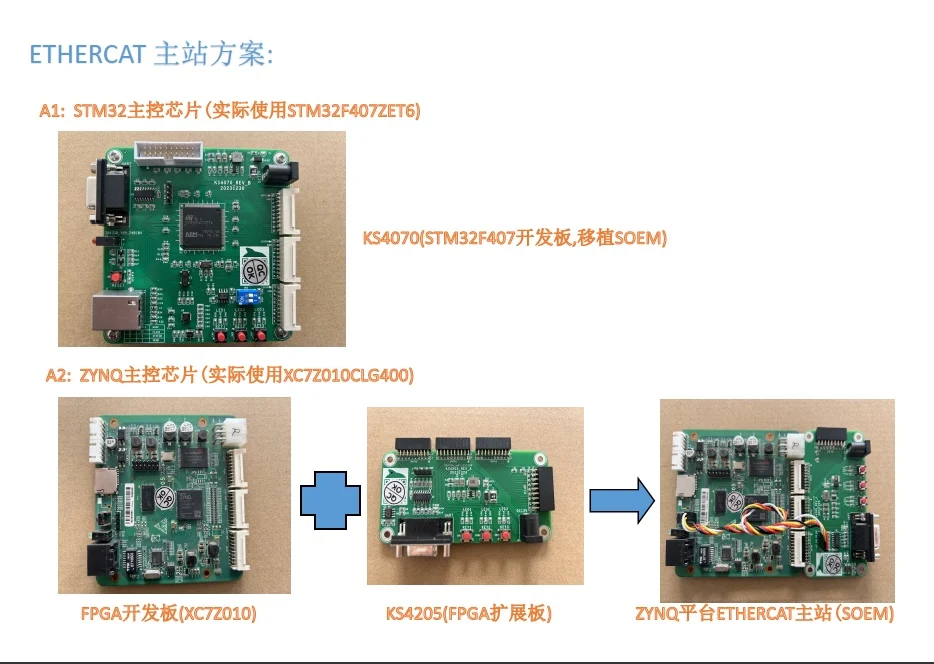 ETHERCAT 主站方案:

A1: STM32主控芯片（实际使用STM32F407ZET6)

KS4070(STM32F407开发板,移植SOEM)

A2: ZYNQ主控芯片（实际使用XC7Z010CLG400)

FPGA开发板(XC7Z010)

KS4205(FPGA扩展板)

ZYNQ平台ETHERCAT主站（SOEM)