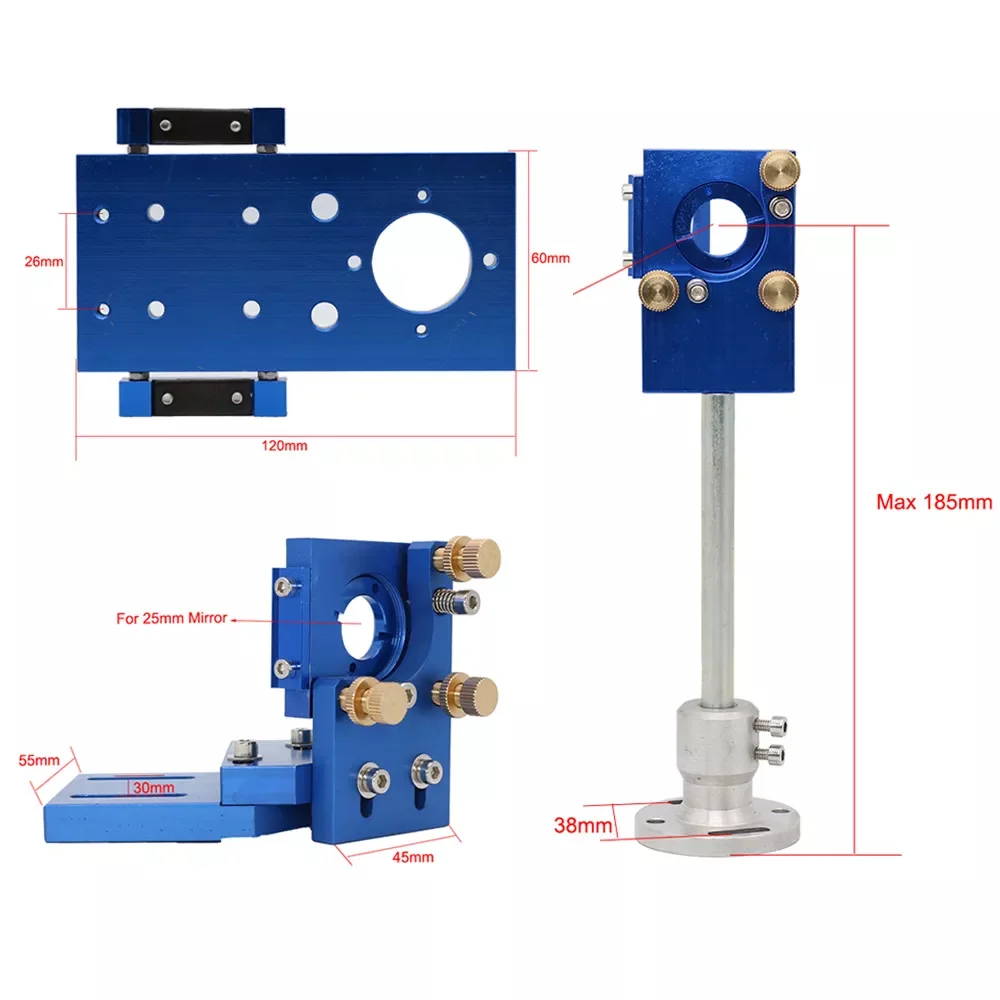 26mm
60mm
120mm
Max 185mm
For 25mm Mirror
55mm
30mm
45mm
38mm