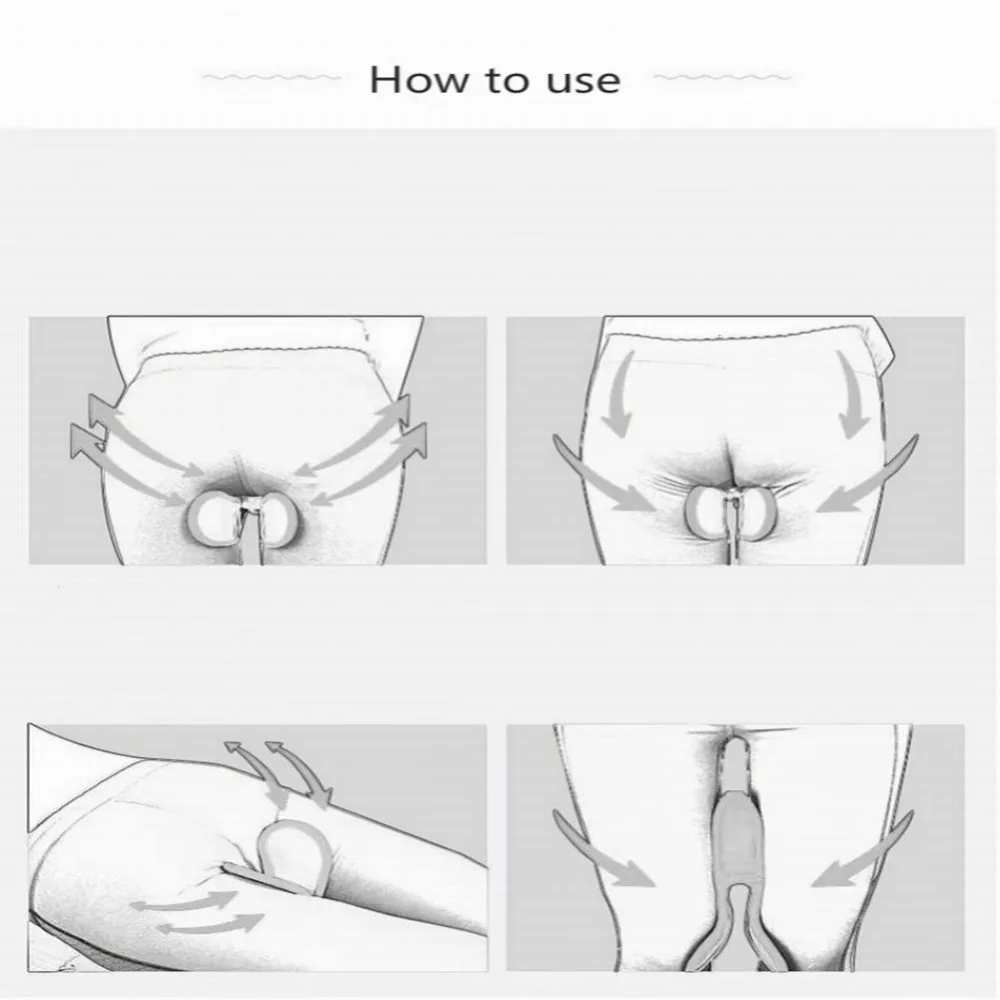 How to use