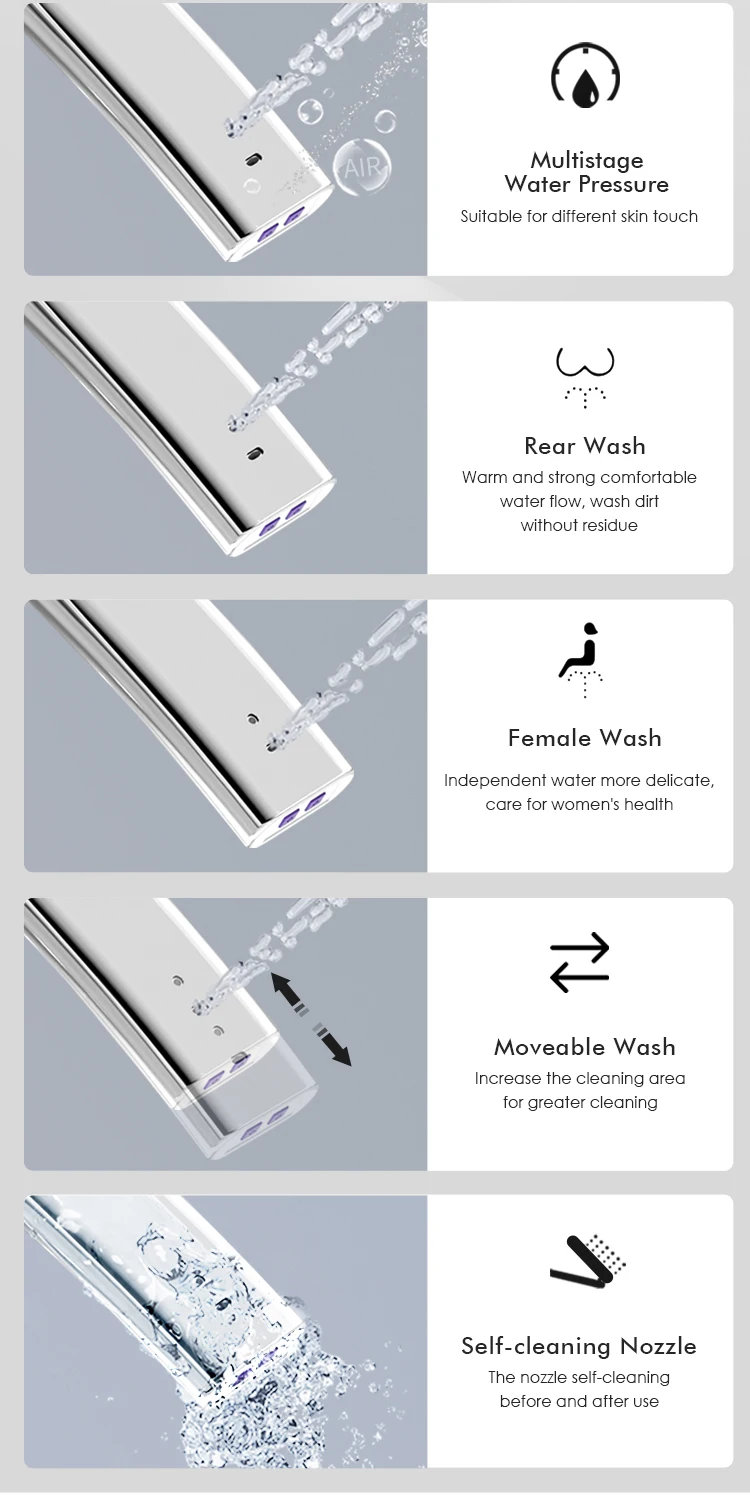 AIR

Multistage
Water Pressure

Suitable for different skin touch

Rear Wash

Warm and strong comfortable water flow, wash dirt without residue

Female Wash

Independent water more delicate, care for women's health

Moveable Wash

Increase the cleaning area for greater cleaning

Self-cleaning Nozzle

The nozzle self-cleaning before and after use