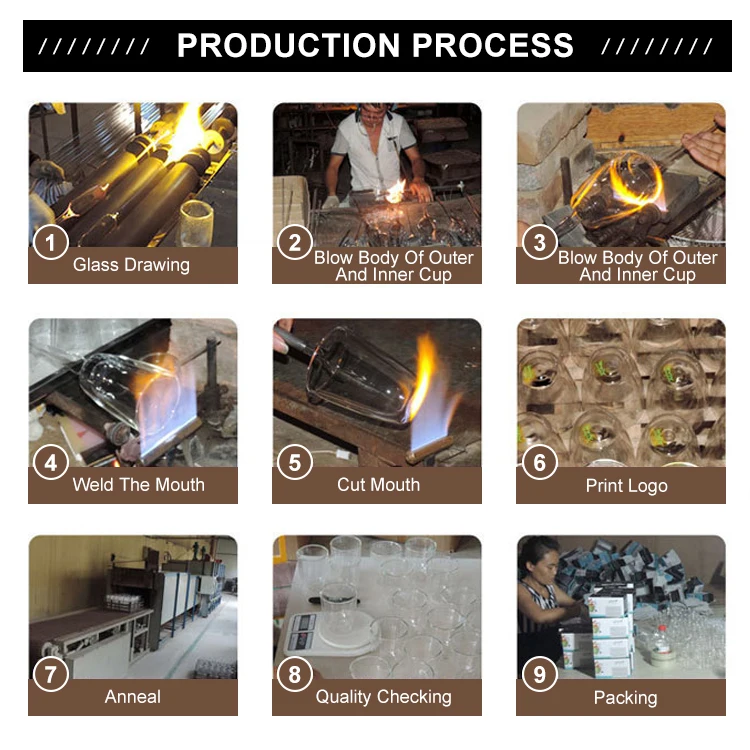 //////// PRODUCTION PROCESS ////////

1 Glass Drawing

2 Blow Body Of Outer And Inner Cup

3 Blow Body Of Outer And Inner Cup

4 Weld The Mouth

5 Cut Mouth

6 Print Logo

7 Anneal

8 Quality Checking

9 Packing