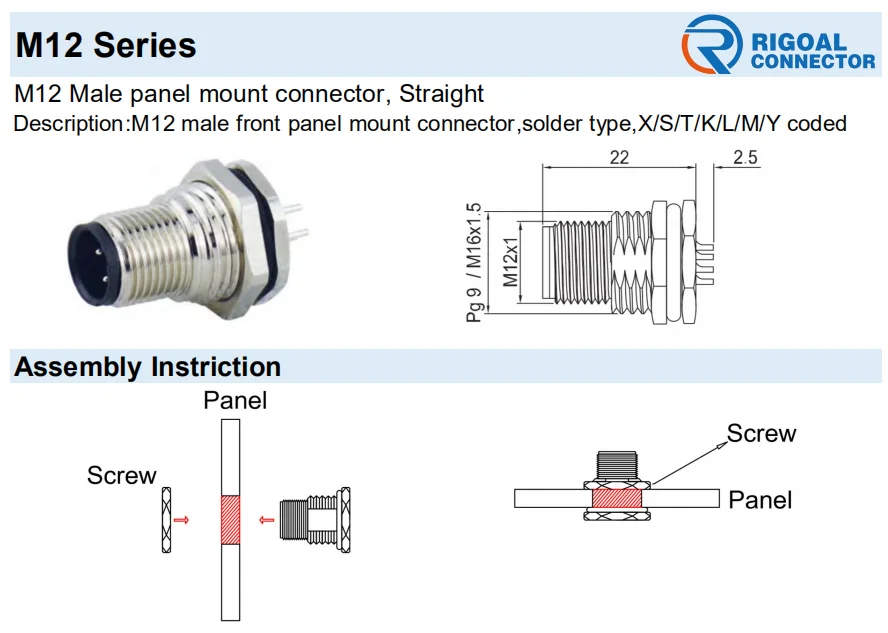 M12 Series

RIGOAL CONNECTOR

M12 Male panel mount connector, Straight

Description:M12 male front panel mount connector,solder type,X/S/T/K/L/M/Y coded

22

2.5

Pg 9 / M16x1.5

M12x1

Assembly Instriction

Panel

Screw

Screw

Panel