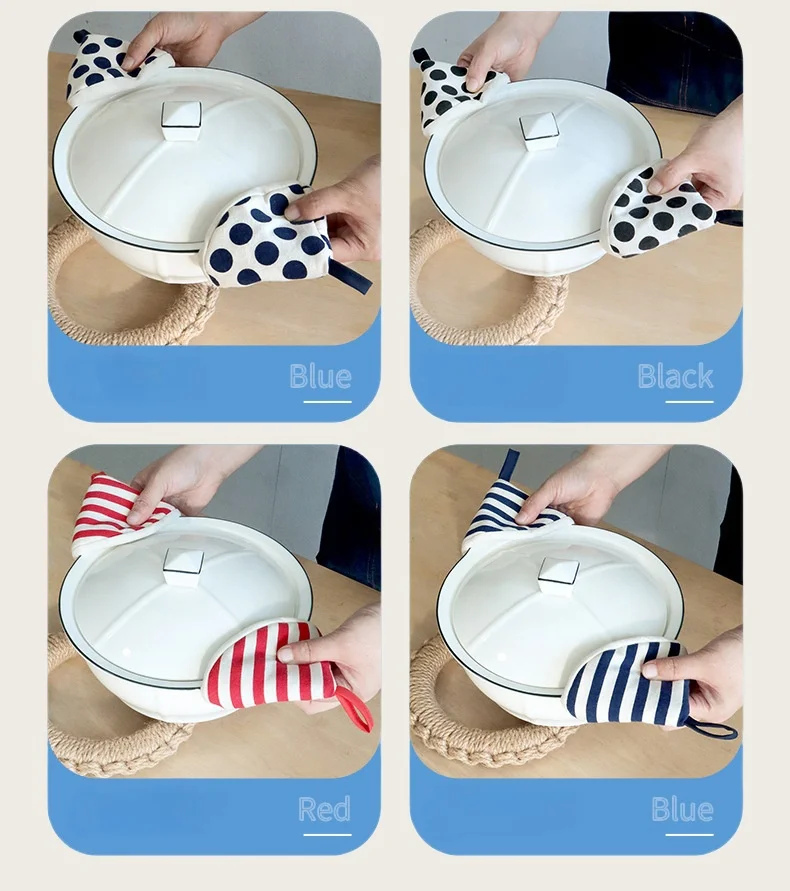 Blue

Black

Red

Blue