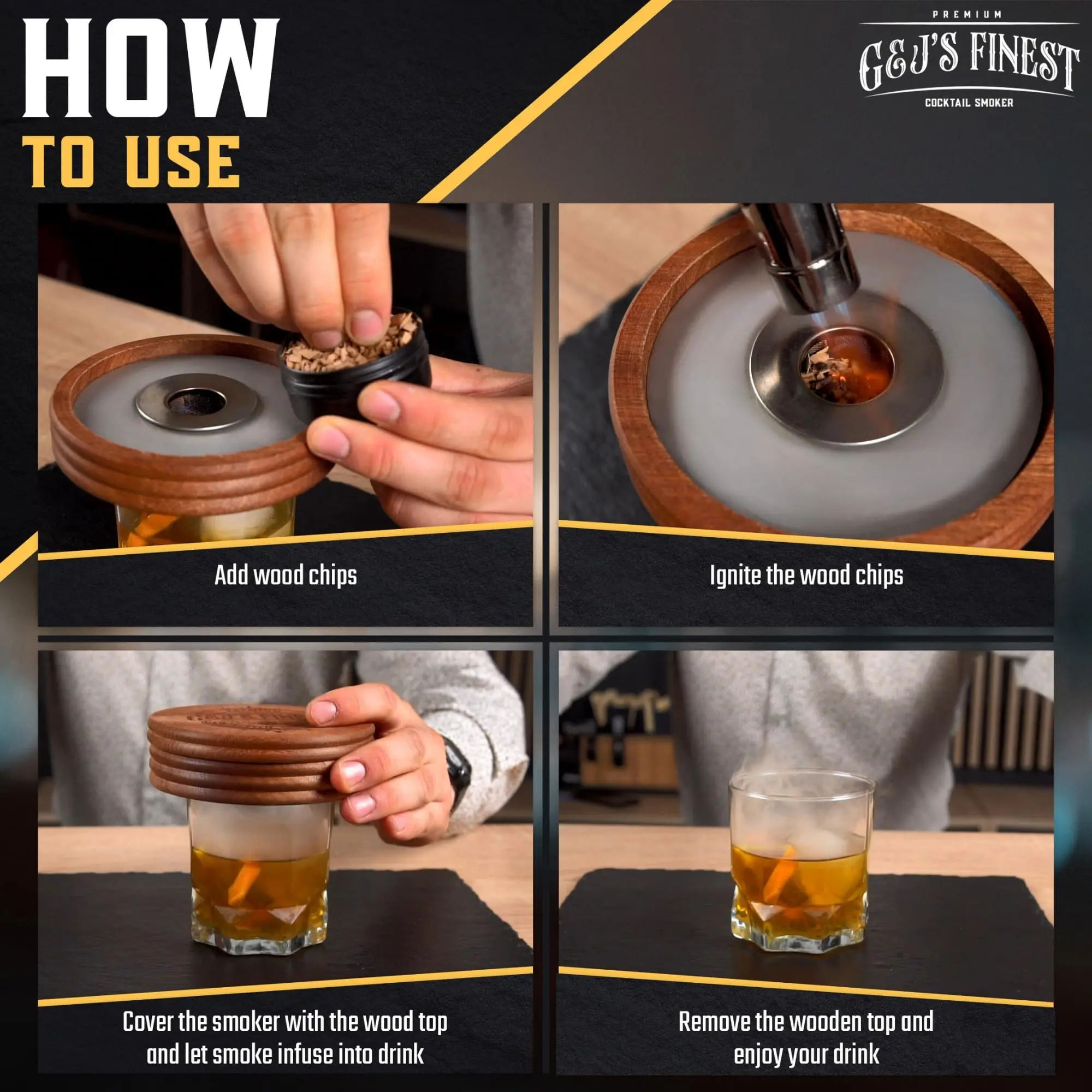 HOW
TO USE

PREMIUM
G&J'S FINEST
COCKTAIL SMOKER

Add wood chips

Ignite the wood chips

Cover the smoker with the wood top and let smoke infuse into drink

Remove the wooden top and enjoy your drink