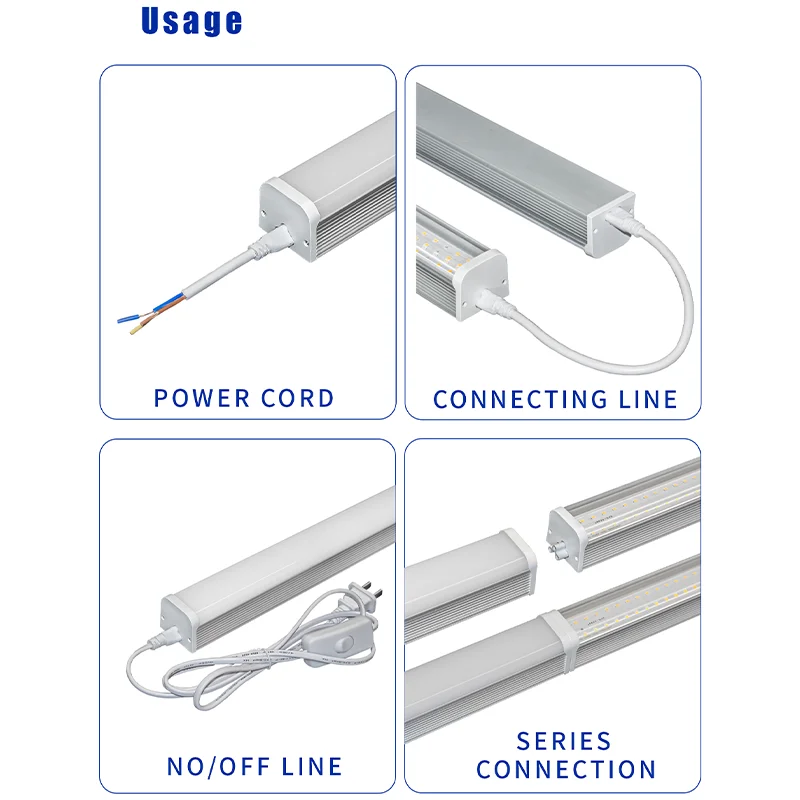 Usage

POWER CORD

CONNECTING LINE

NO/OFF LINE

SERIES CONNECTION