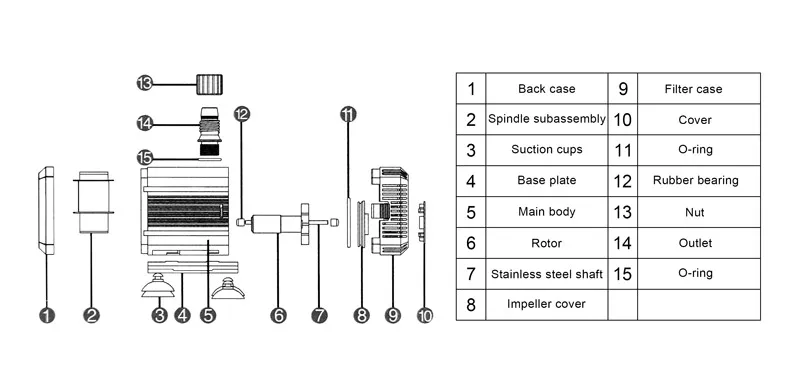 13
14
12
11
15
1 2 3 4 5 6 7 8 9 10

| 1 | Back case | 9 | Filter case |
|---|---|---|---|
| 2 | Spindle subassembly | 10 | Cover |
| 3 | Suction cups | 11 | O-ring |
| 4 | Base plate | 12 | Rubber bearing |
| 5 | Main body | 13 | Nut |
| 6 | Rotor | 14 | Outlet |
| 7 | Stainless steel shaft | 15 | O-ring |
| 8 | Impeller cover | | |