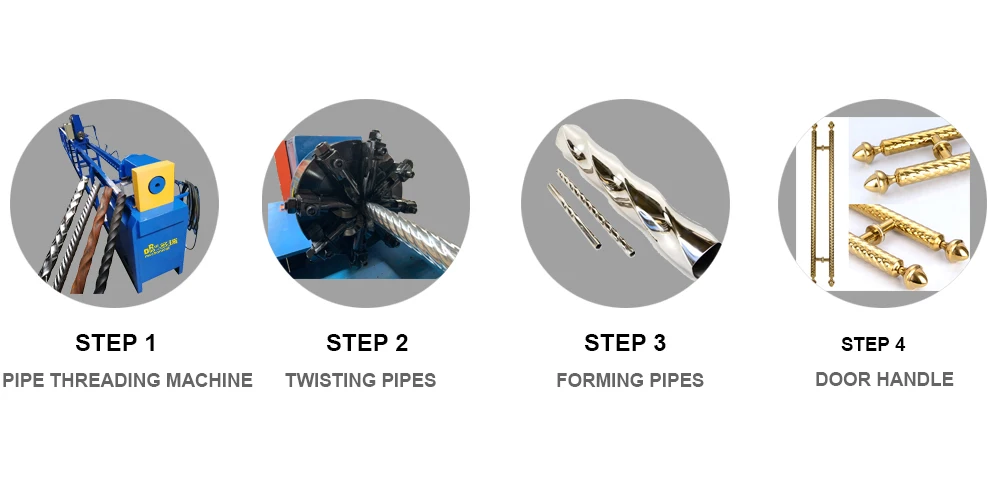 STEP 1
PIPE THREADING MACHINE

STEP 2
TWISTING PIPES

STEP 3
FORMING PIPES

STEP 4
DOOR HANDLE