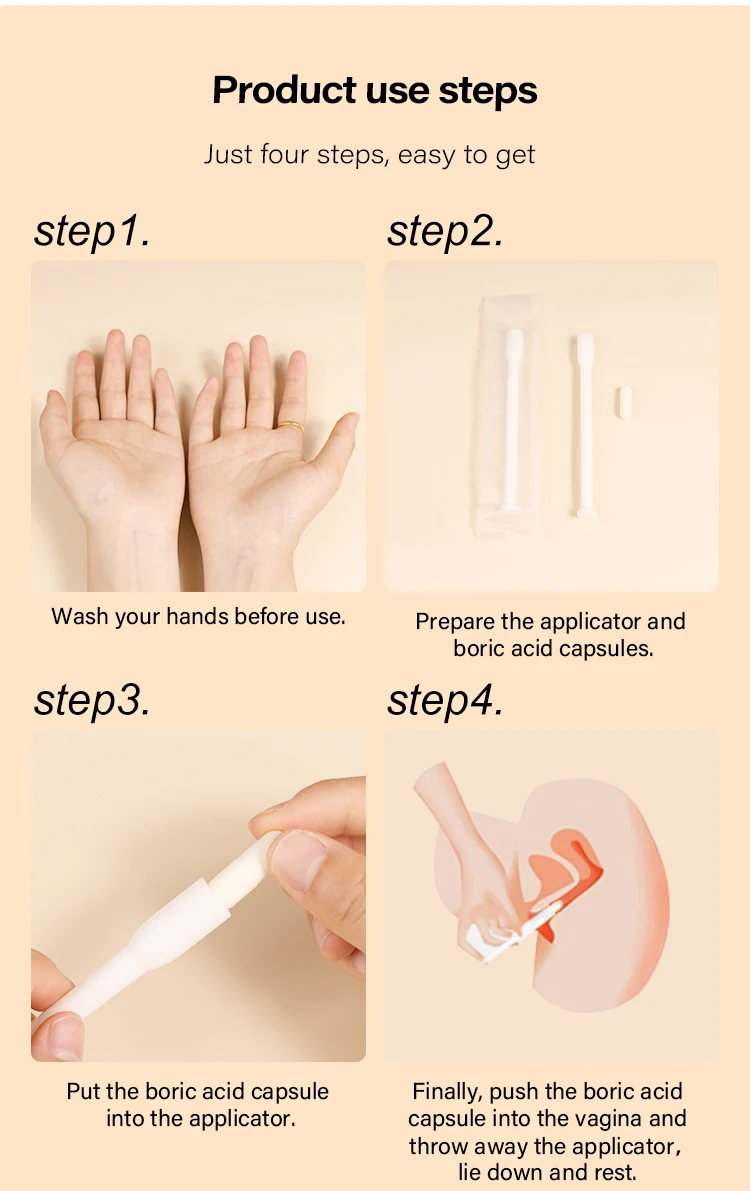 Product use steps

Just four steps, easy to get

step1.

Wash your hands before use.

step2.

Prepare the applicator and boric acid capsules.

step3.

Put the boric acid capsule into the applicator.

step4.

Finally, push the boric acid capsule into the vagina and throw away the applicator, lie down and rest.