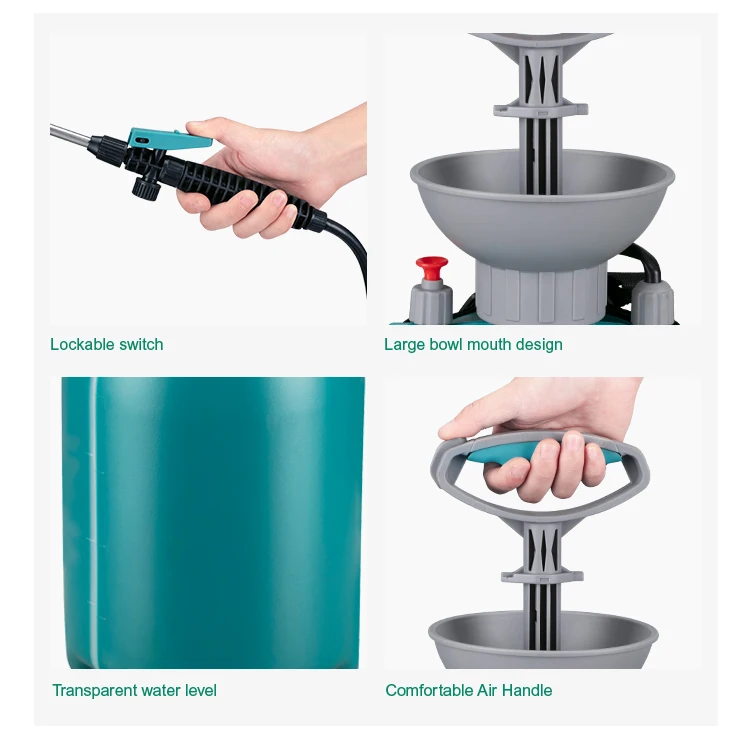 Lockable switch

Large bowl mouth design

Transparent water level

Comfortable Air Handle