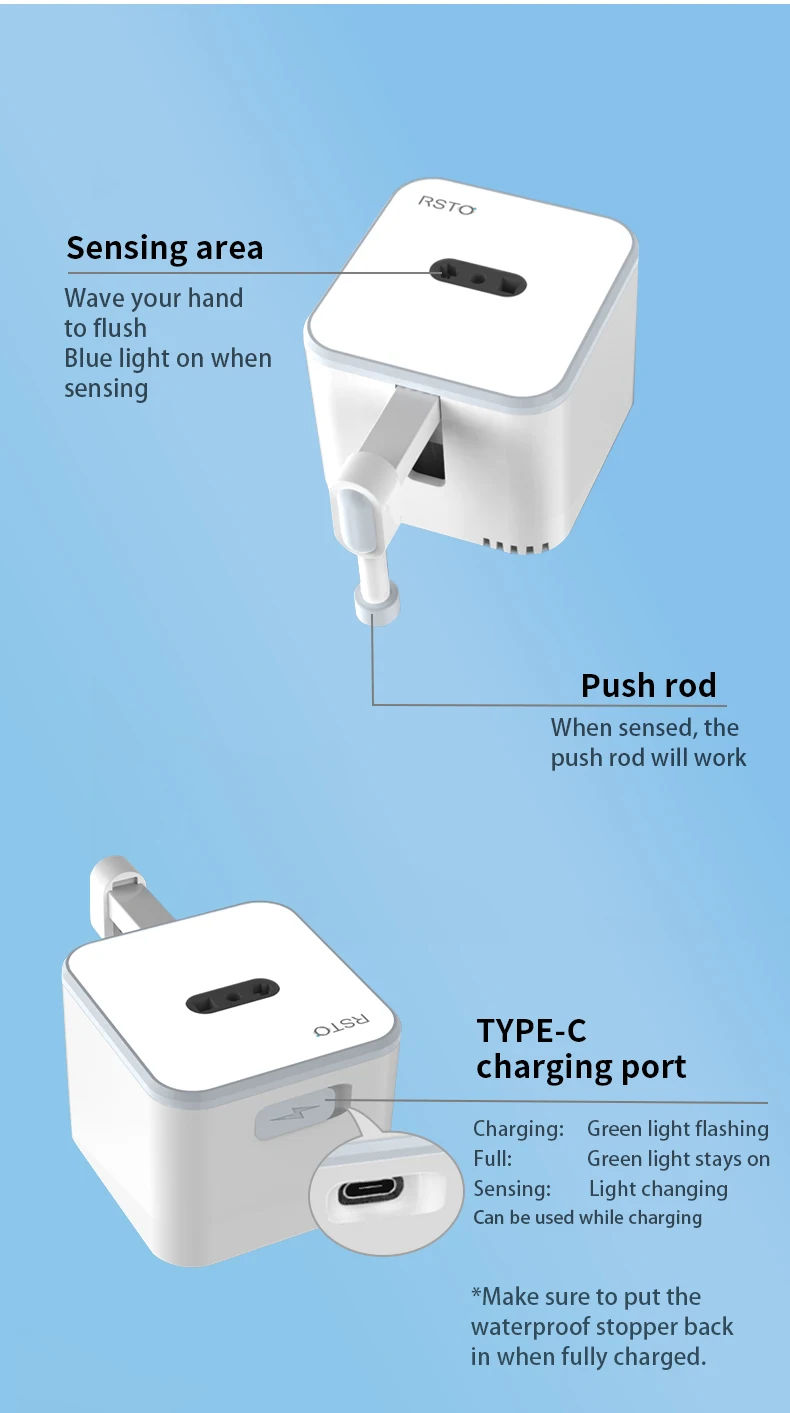 RSTO

Sensing area

Wave your hand to flush
Blue light on when sensing

Push rod

When sensed, the push rod will work

RSTO

TYPE-C charging port

Charging: Green light flashing
Full: Green light stays on
Sensing: Light changing
Can be used while charging

*Make sure to put the waterproof stopper back in when fully charged.