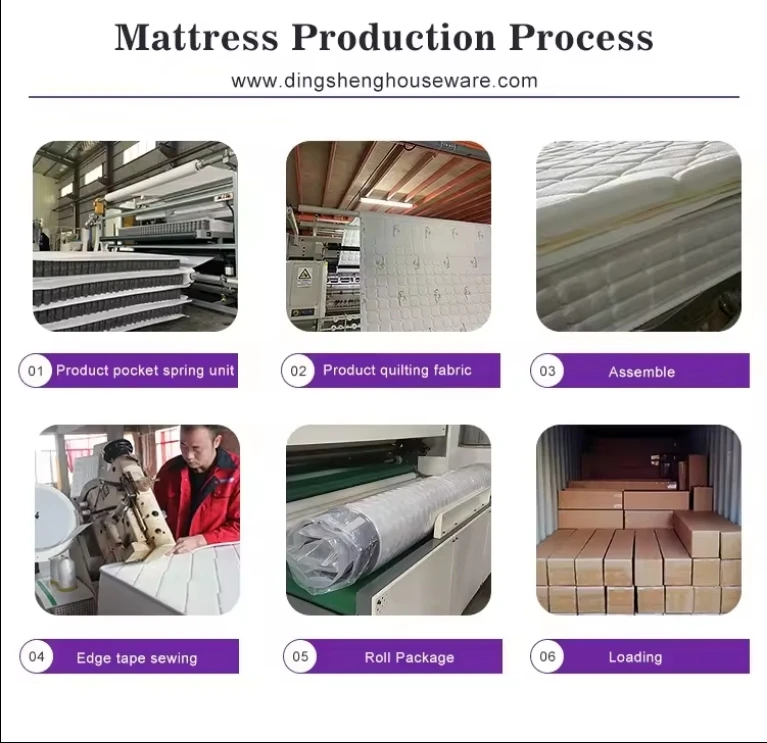 Mattress Production Process

www.dingshenghouseware.com

01 Product pocket spring unit

02 Product quilting fabric

03 Assemble

04 Edge tape sewing

05 Roll Package

06 Loading