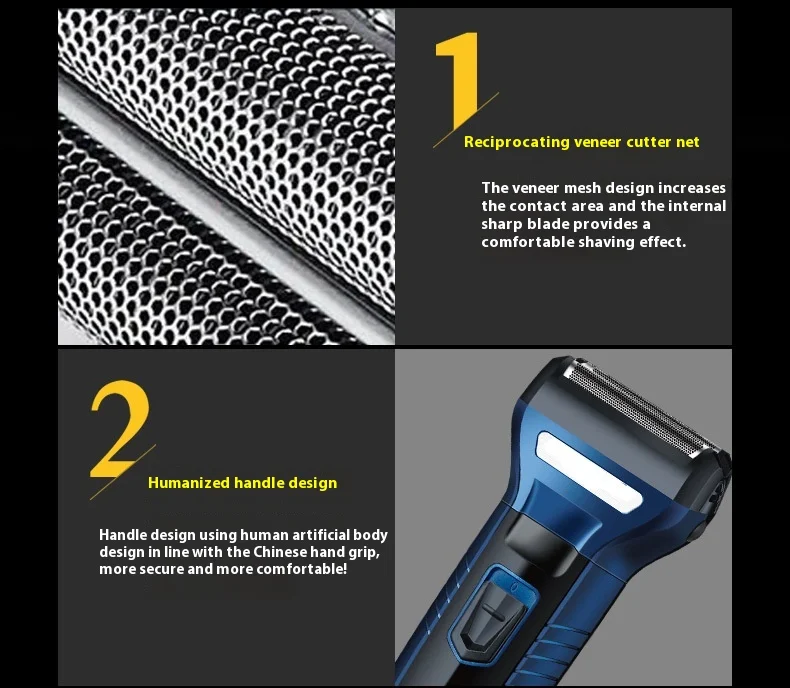 1

Reciprocating veneer cutter net

The veneer mesh design increases the contact area and the internal sharp blade provides a comfortable shaving effect.

2

Humanized handle design

Handle design using human artificial body design in line with the Chinese hand grip, more secure and more comfortable!