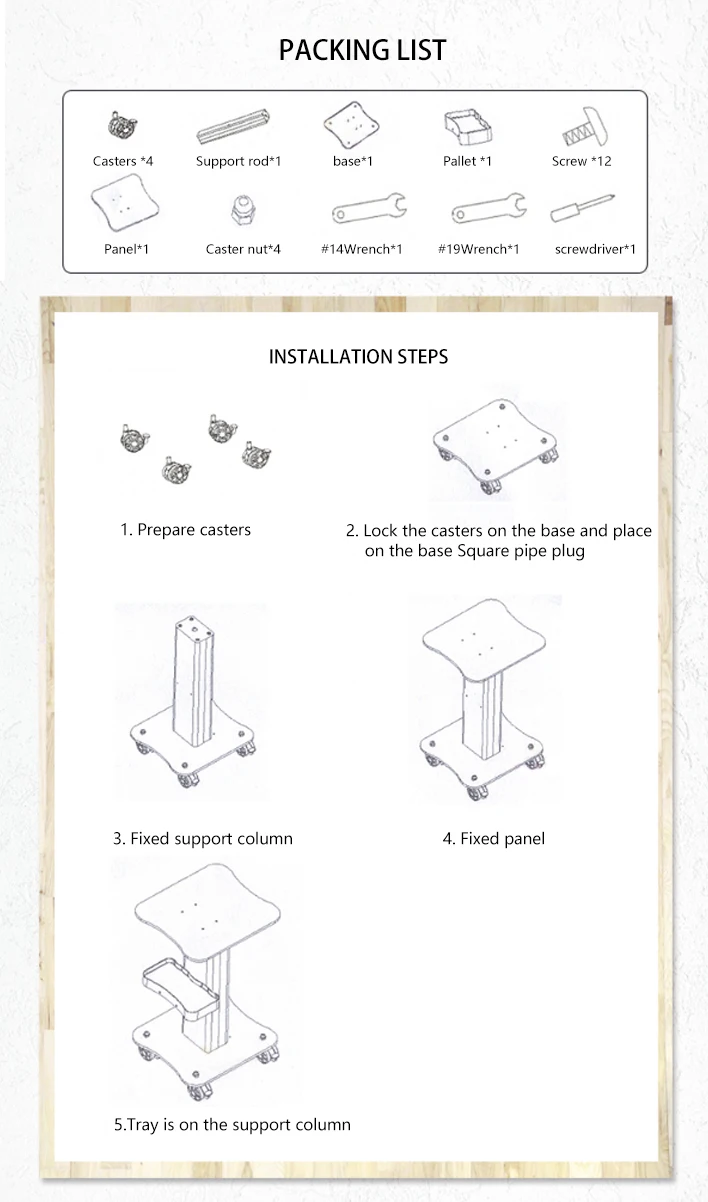 PACKING LIST

Casters *4
Support rod*1
base*1
Pallet *1
Screw *12
Panel*1
Caster nut*4
#14Wrench*1
#19Wrench*1
screwdriver*1

INSTALLATION STEPS

1. Prepare casters

2. Lock the casters on the base and place on the base Square pipe plug

3. Fixed support column

4. Fixed panel

5.Tray is on the support column